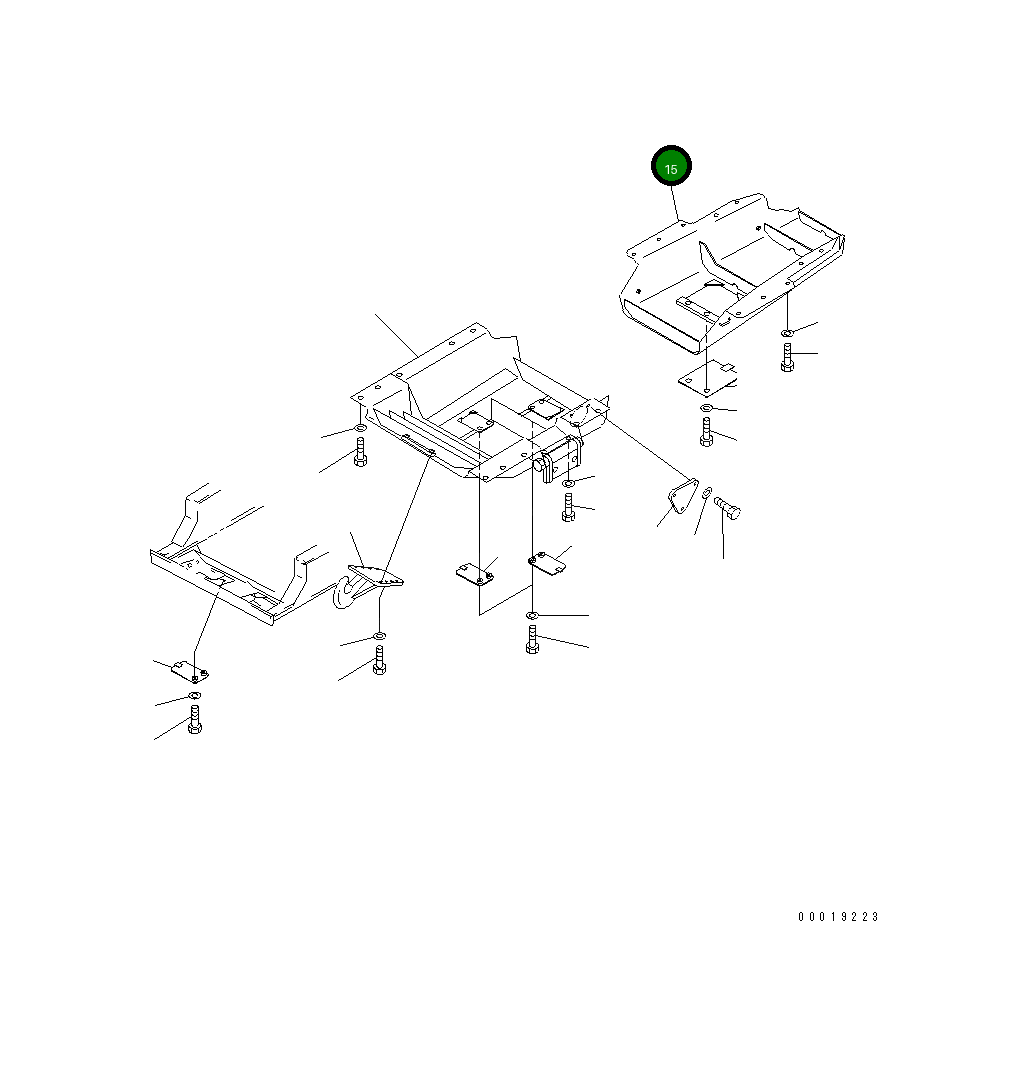 15

00019223