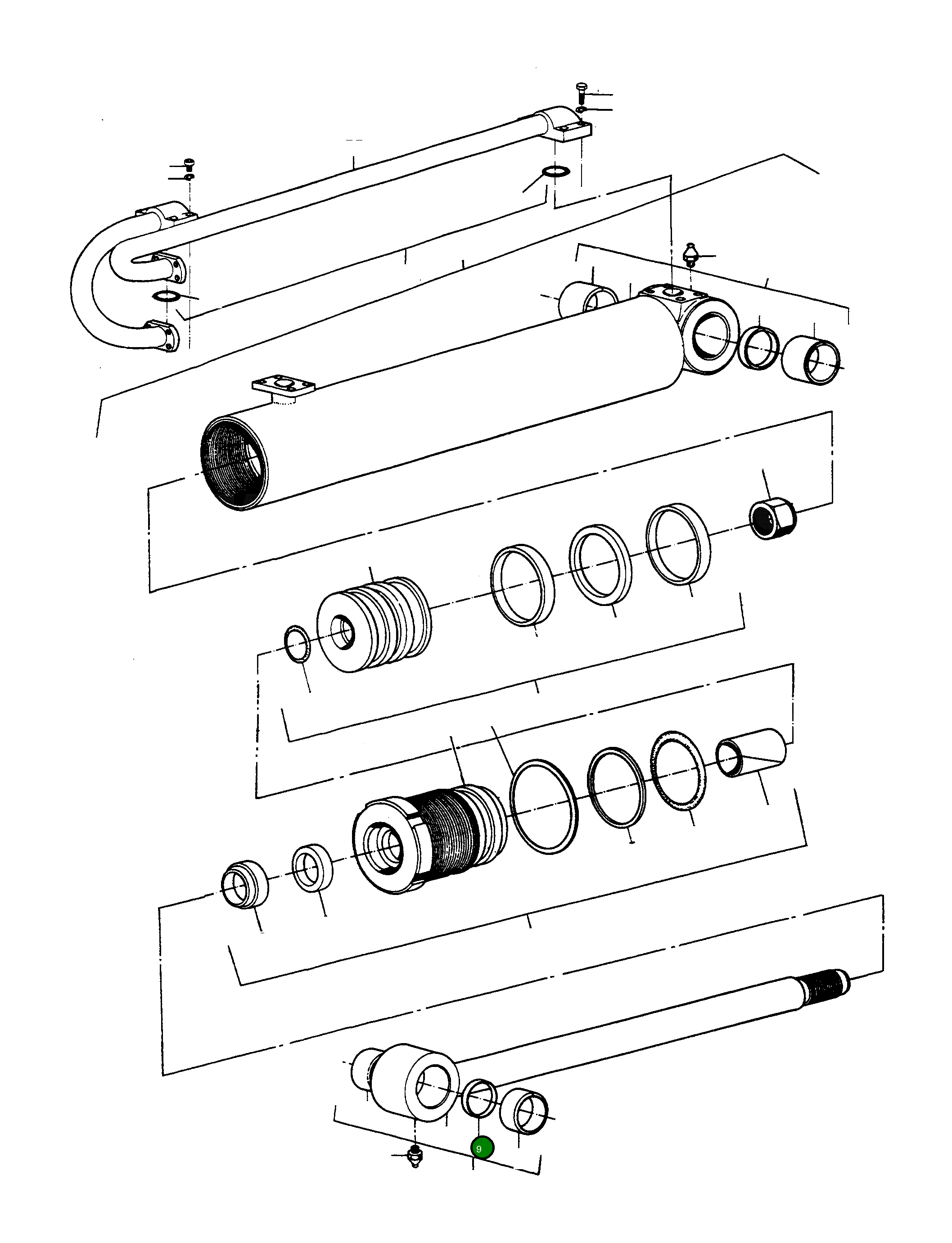 9