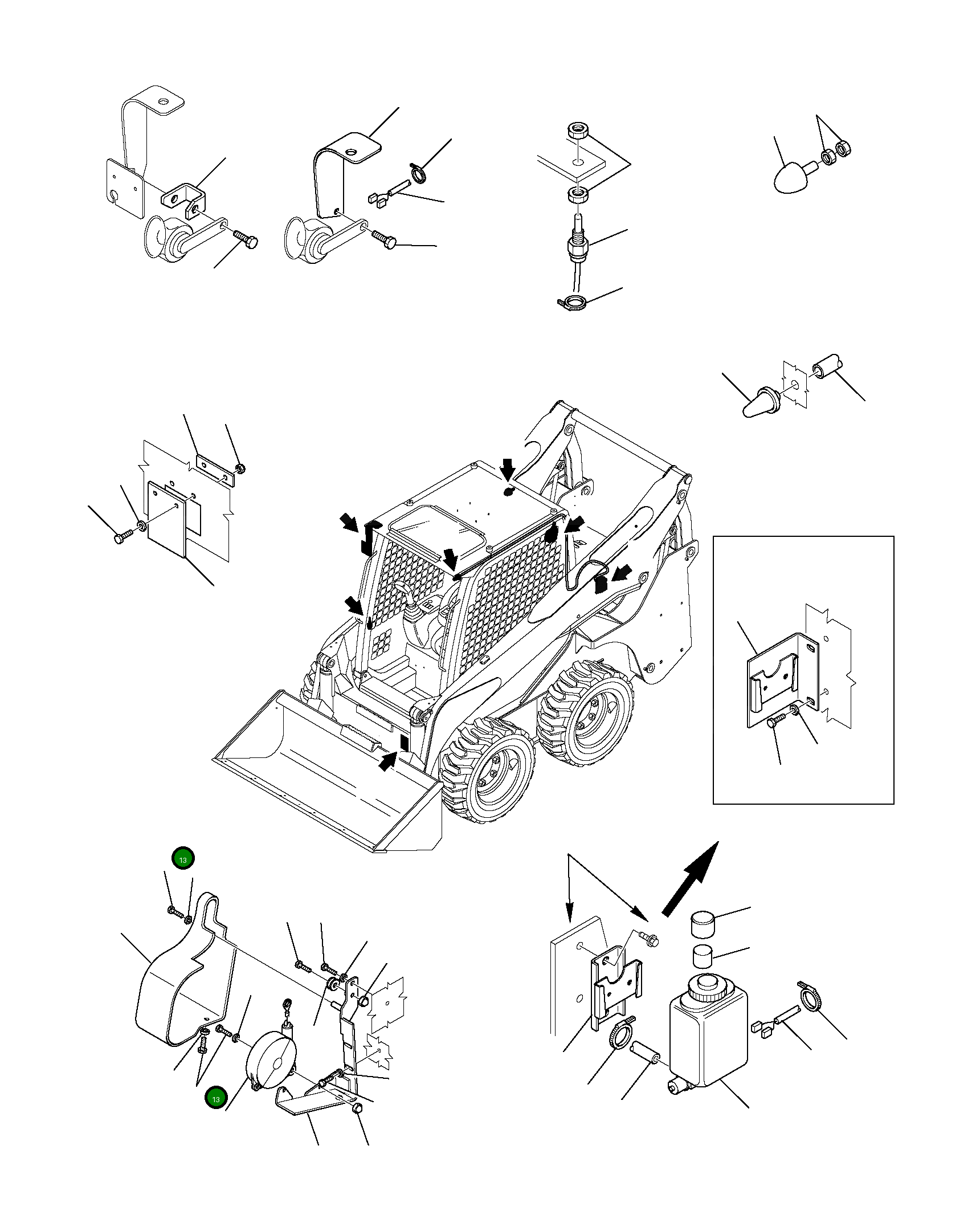 13

13