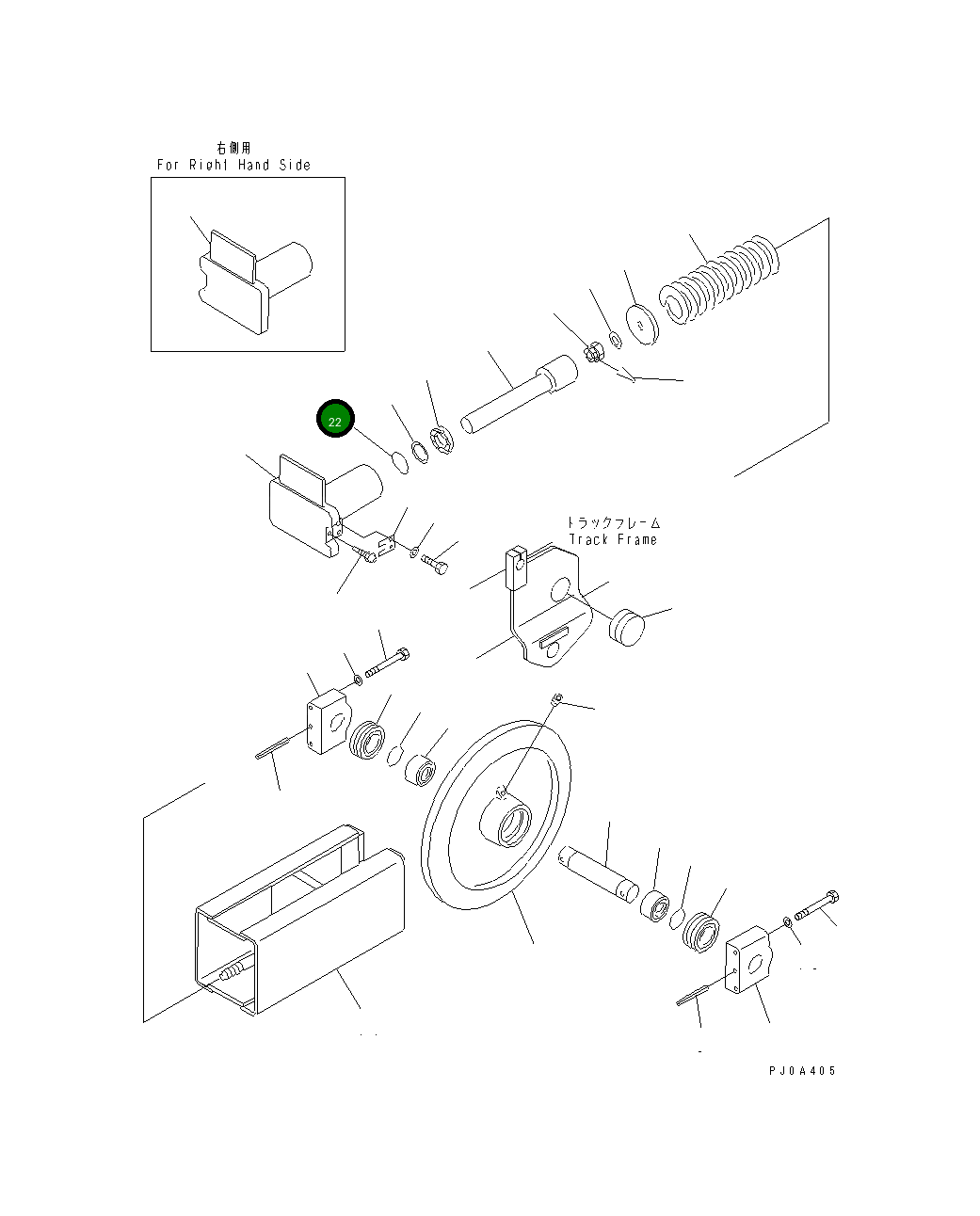 右側用
For Right Hand Side

22

トラックフレーム
Track Frame

PJ0A405