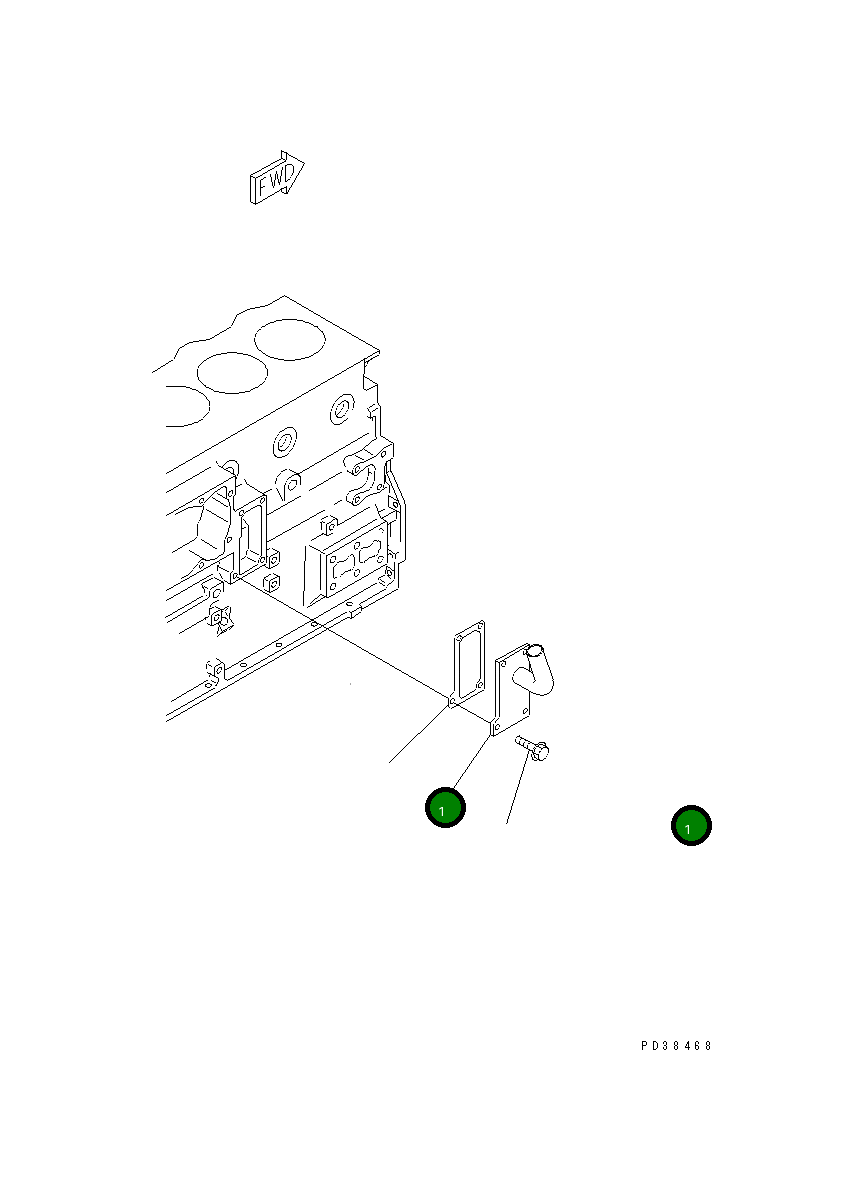 FWD

1

1

PD38468