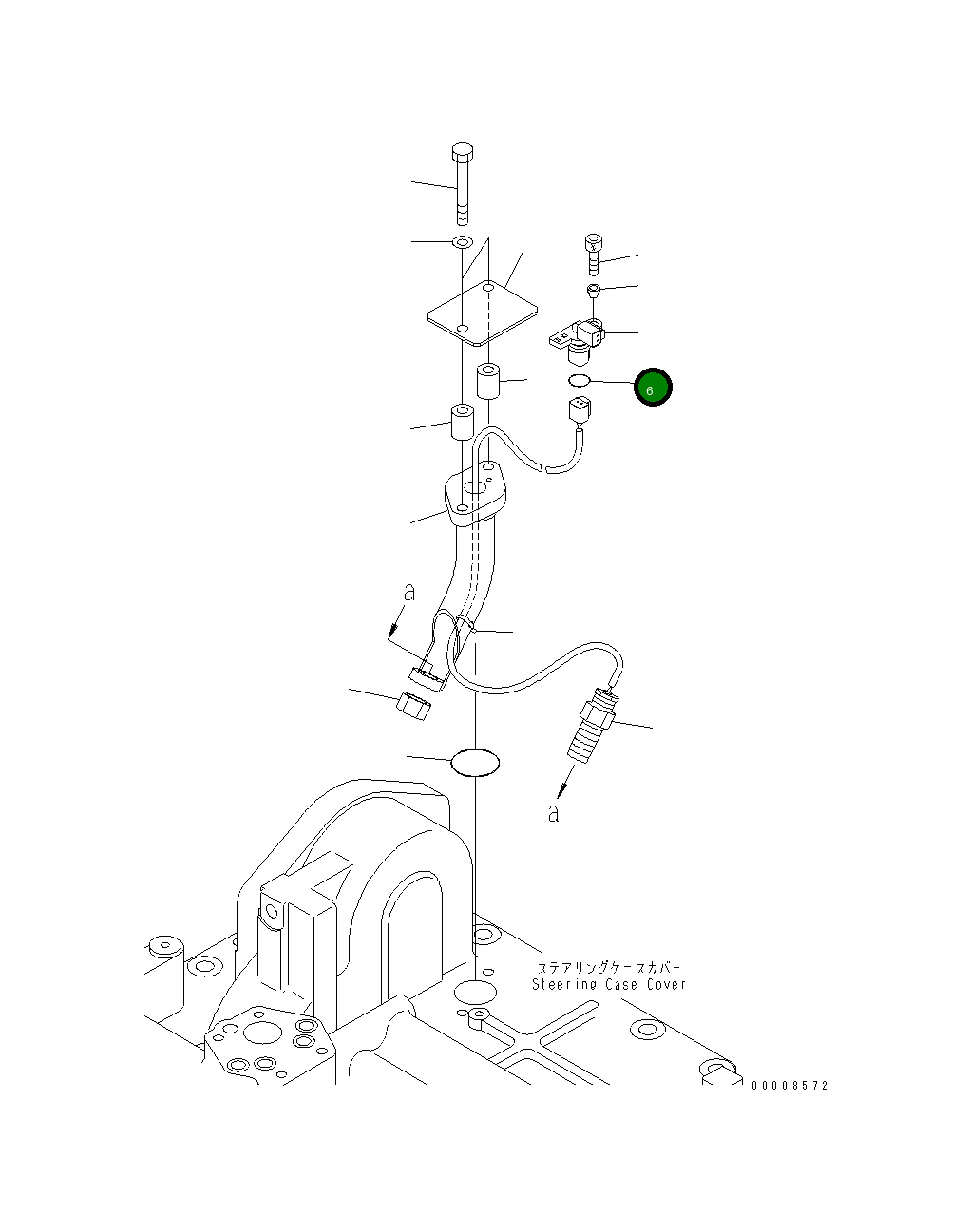 6

a

a

ステアリングケースカバー
Steering Case Cover

00008572