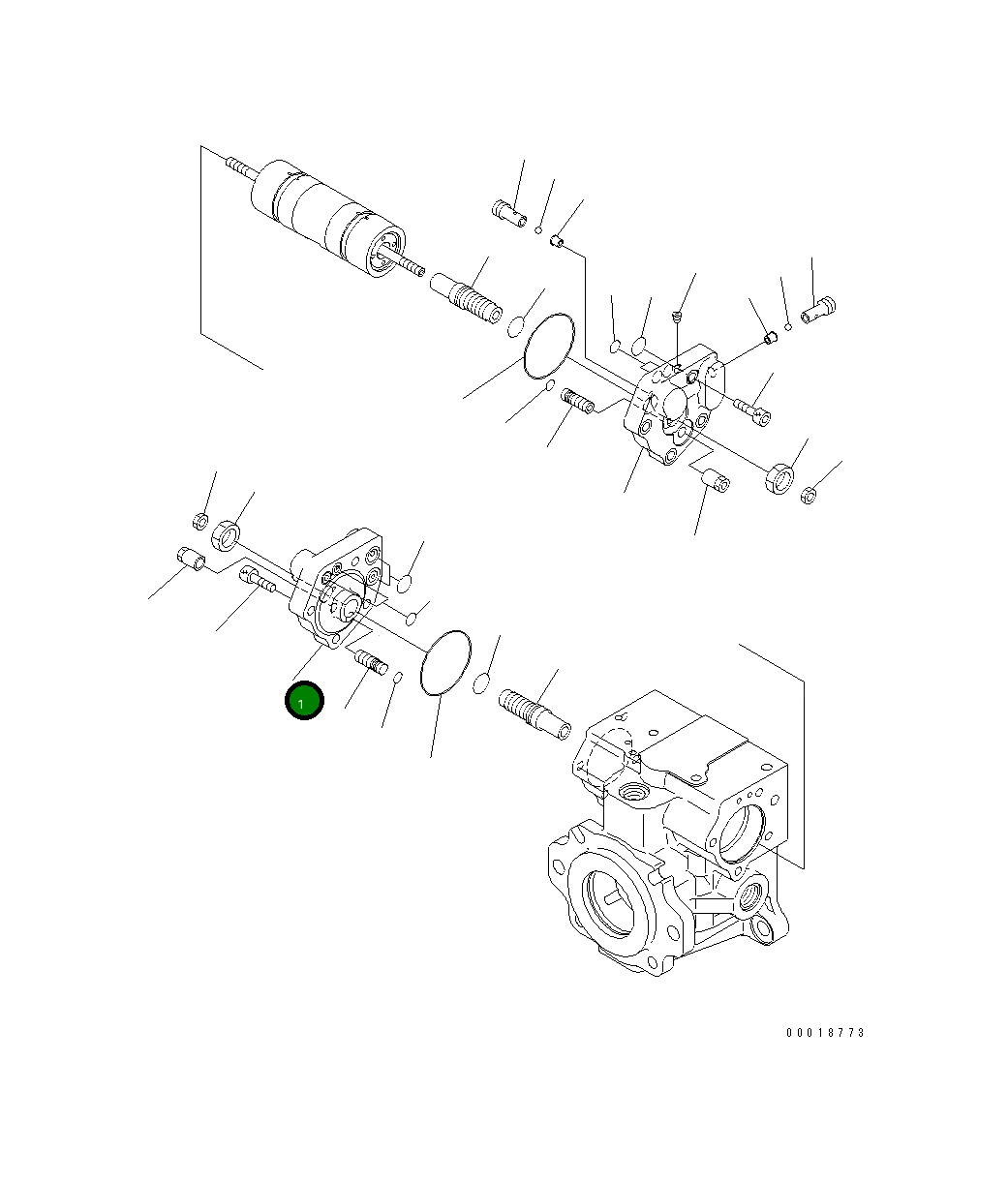 1

00018773