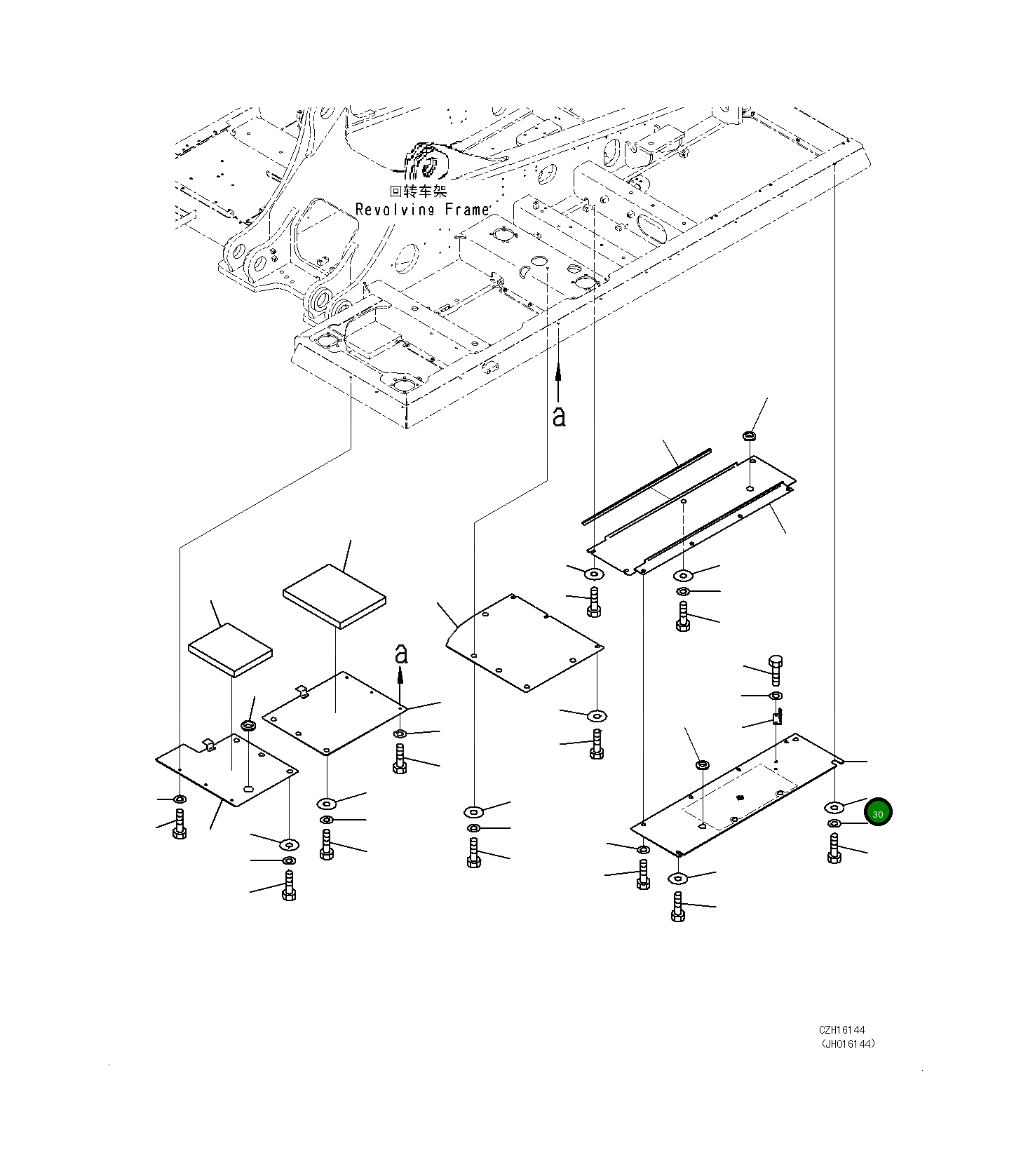 回转车架
Revolving Frame

a

a

30

CZH16144
(JH016144)