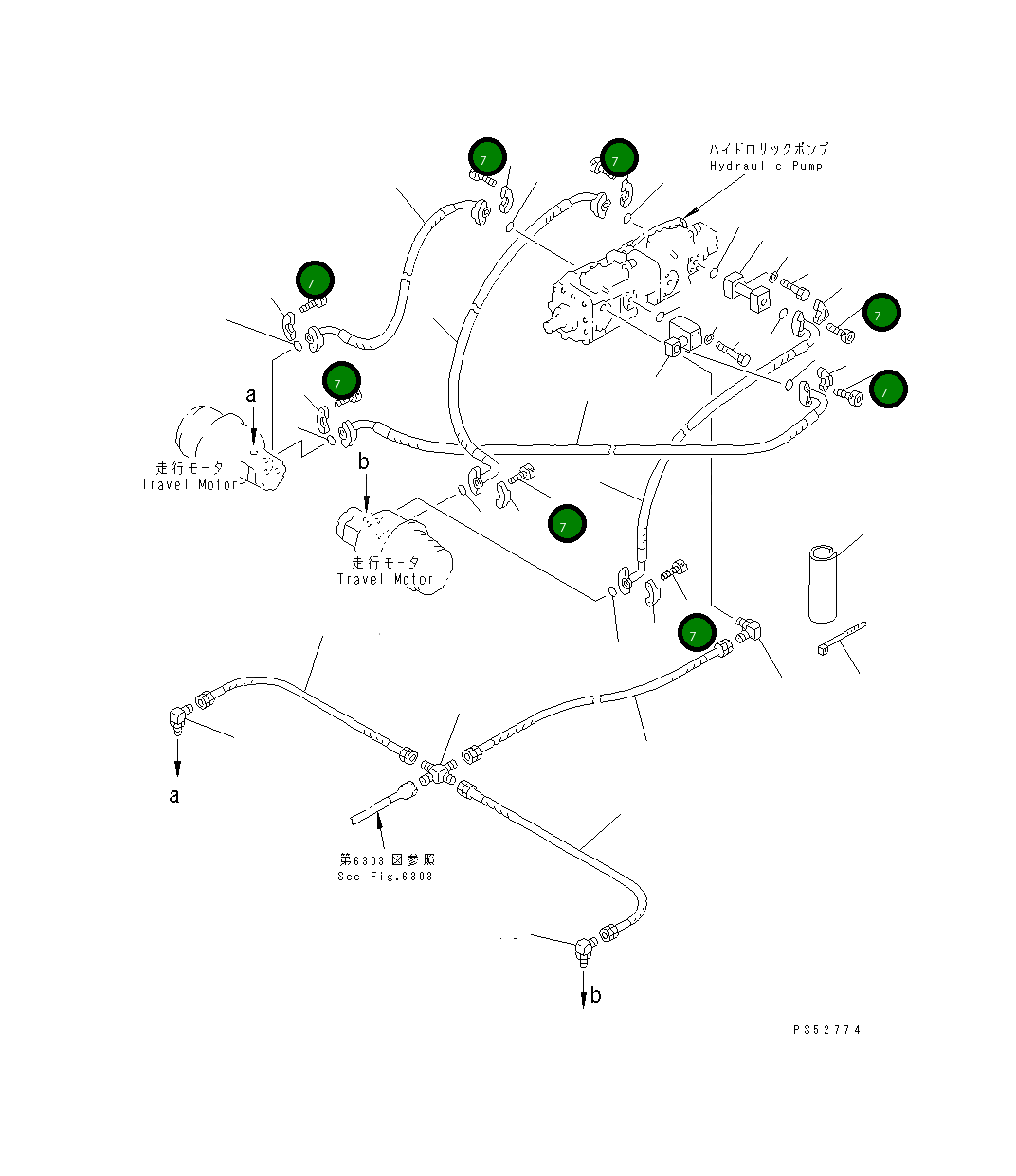 7
7
ハイドロリックポンプ
Hydraulic Pump
7
7
7
7
a
走行モータ
Travel Motor
b
7
走行モータ
Travel Motor
7
a
第6303図参照
See Fig.6303
b
PS52774