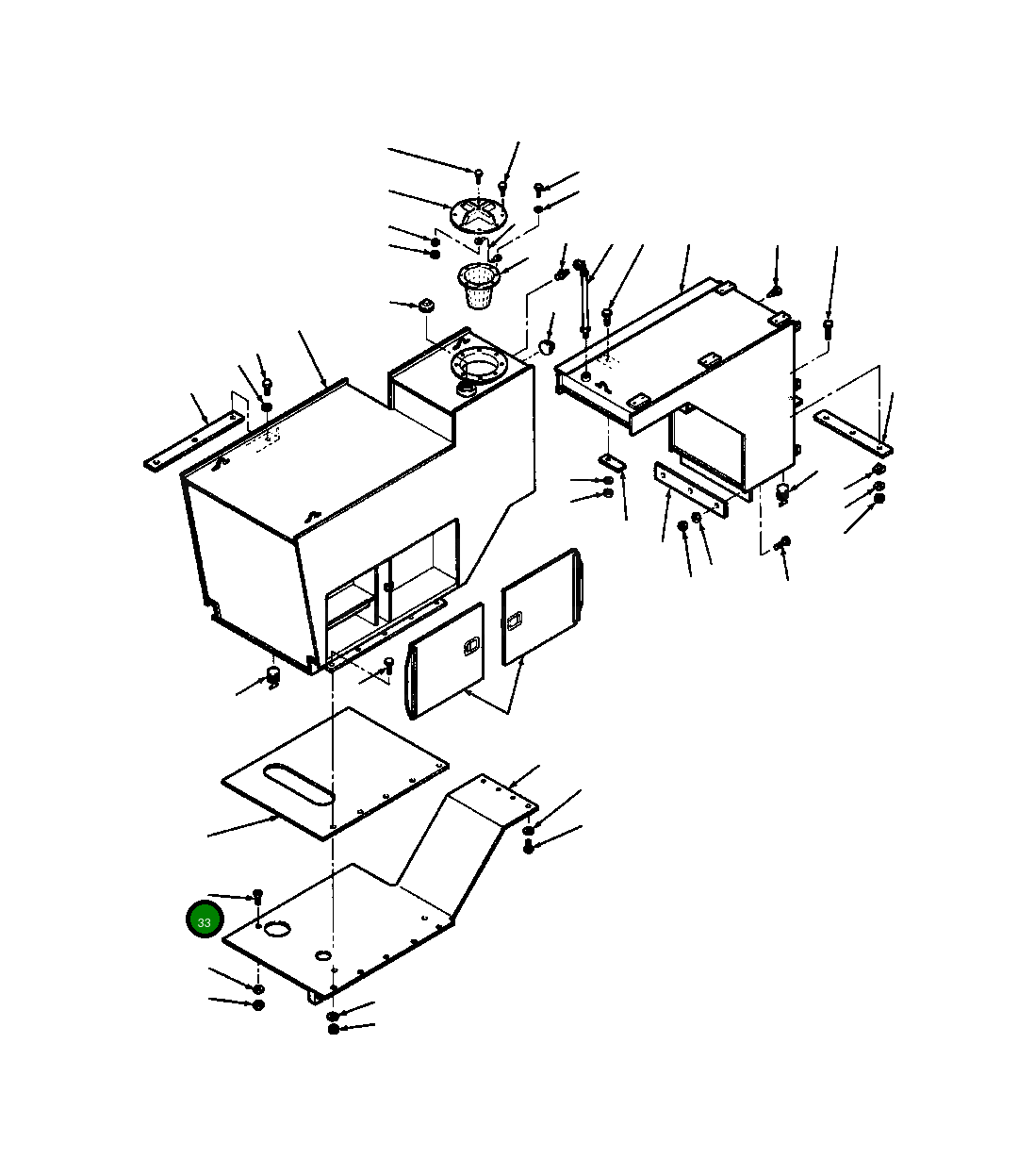 33