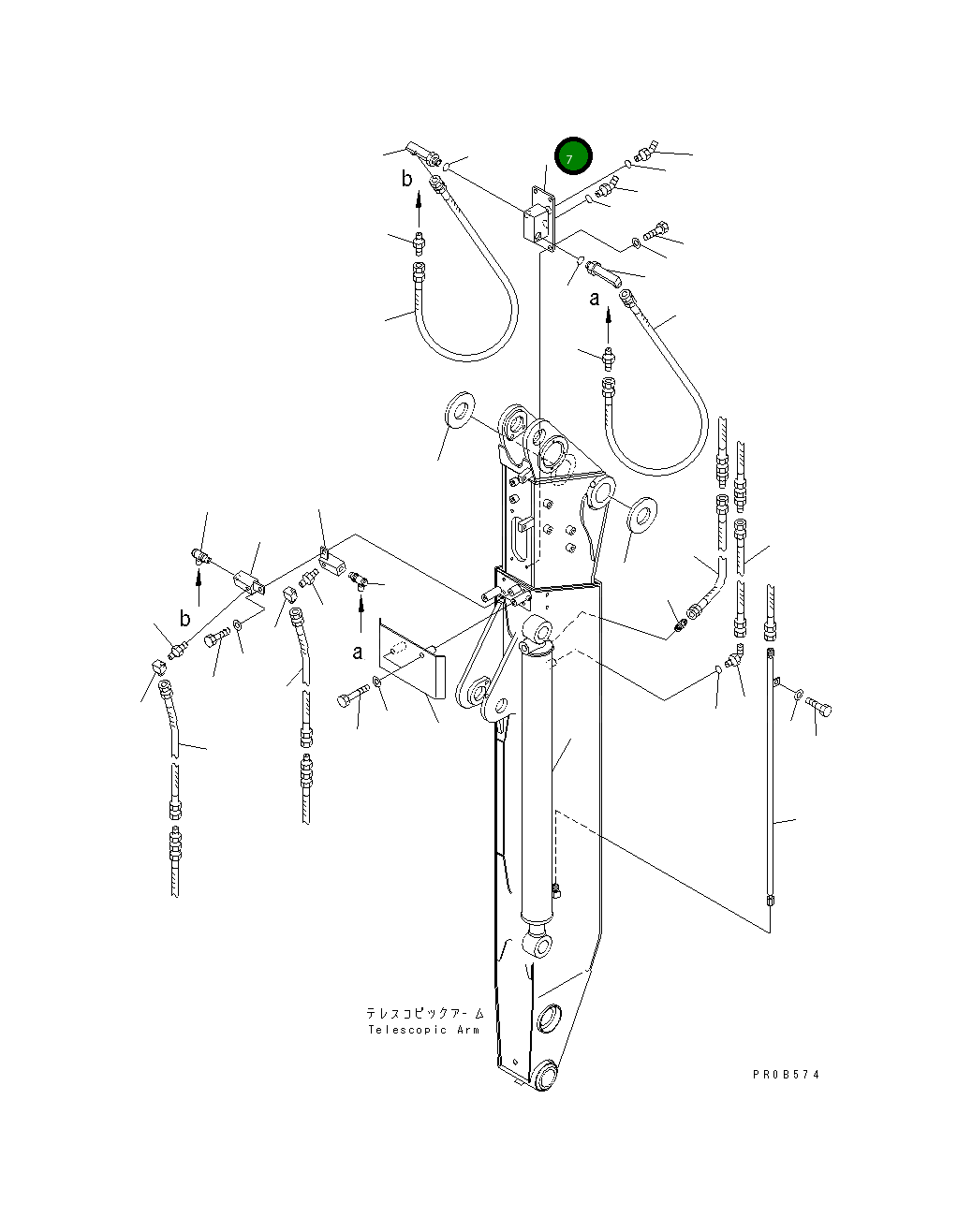 7

b

a

b

a

テレスコピックアーム
Telescopic Arm

PR0B574