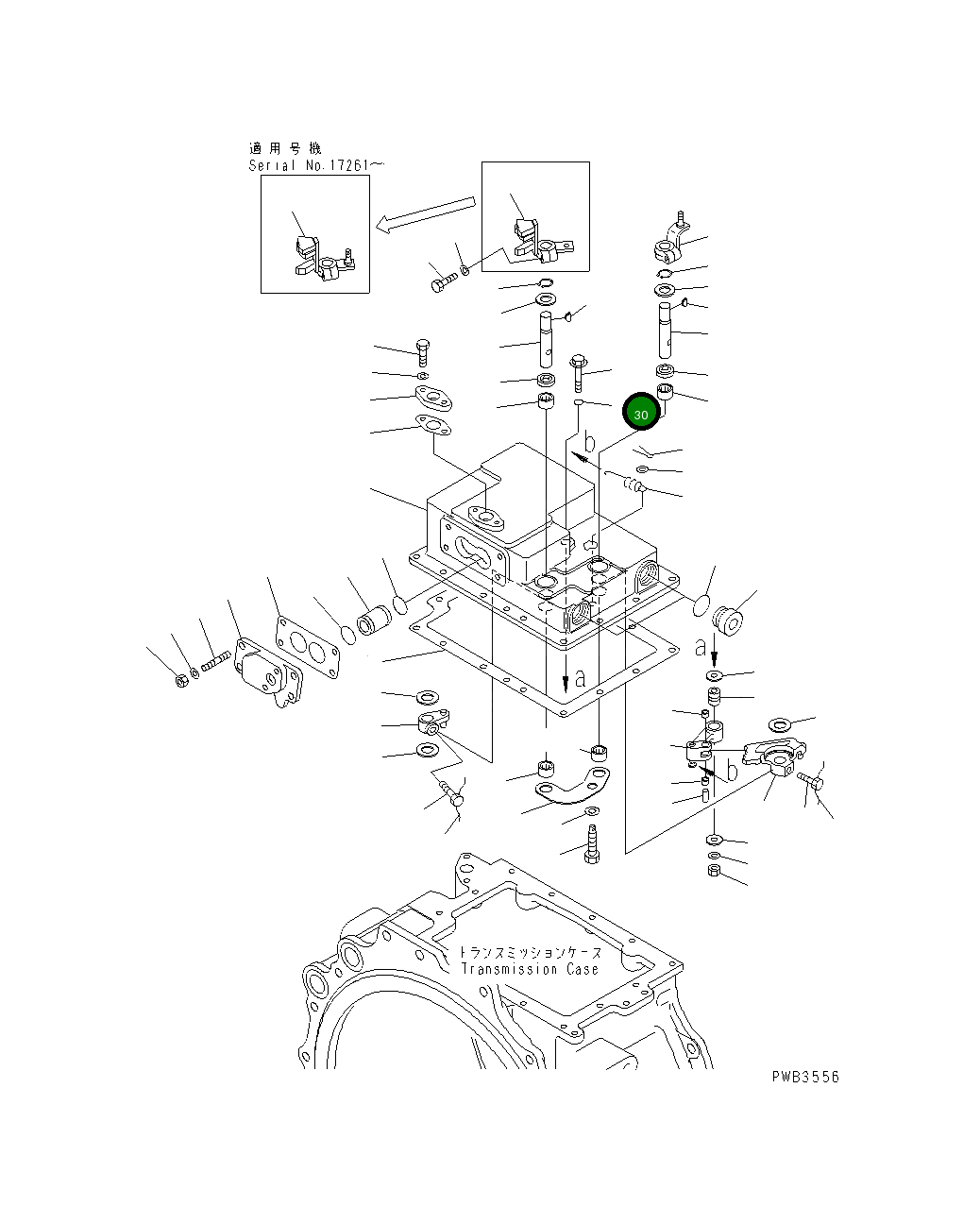 適用号機
Serial No.17261～

30

b

a

a

b

トランスミッションケース
Transmission Case

PWB3556