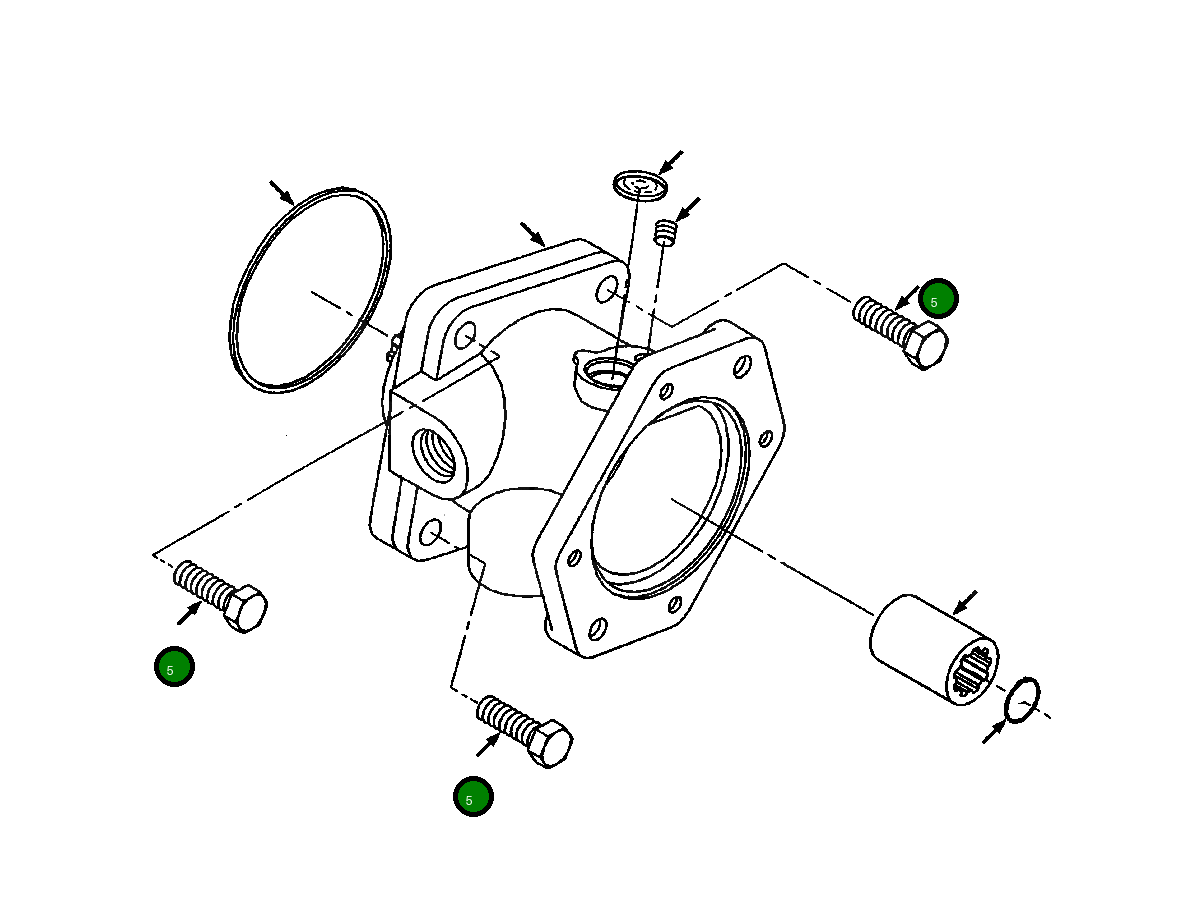 5

5

5