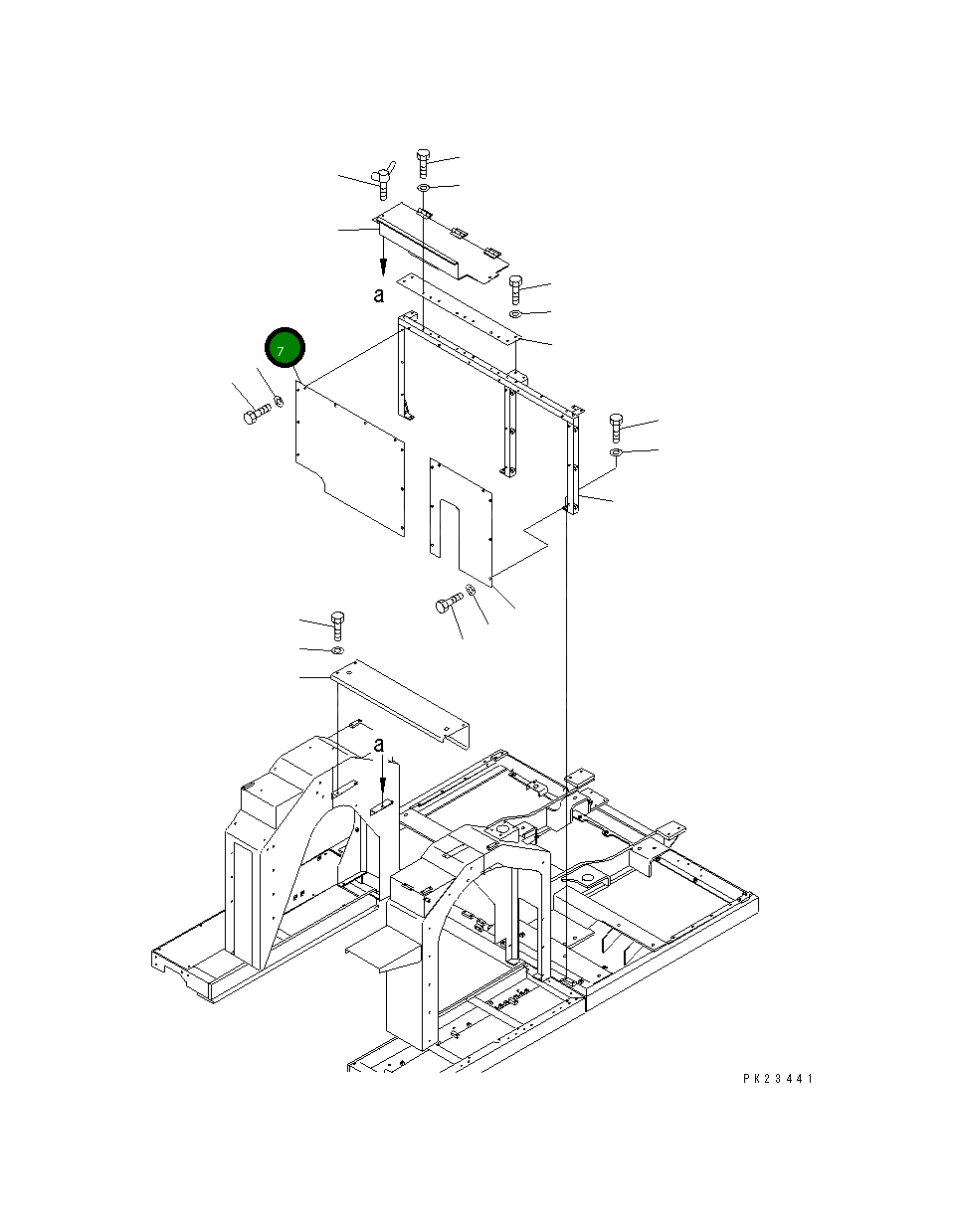 a

7

a

PK23441