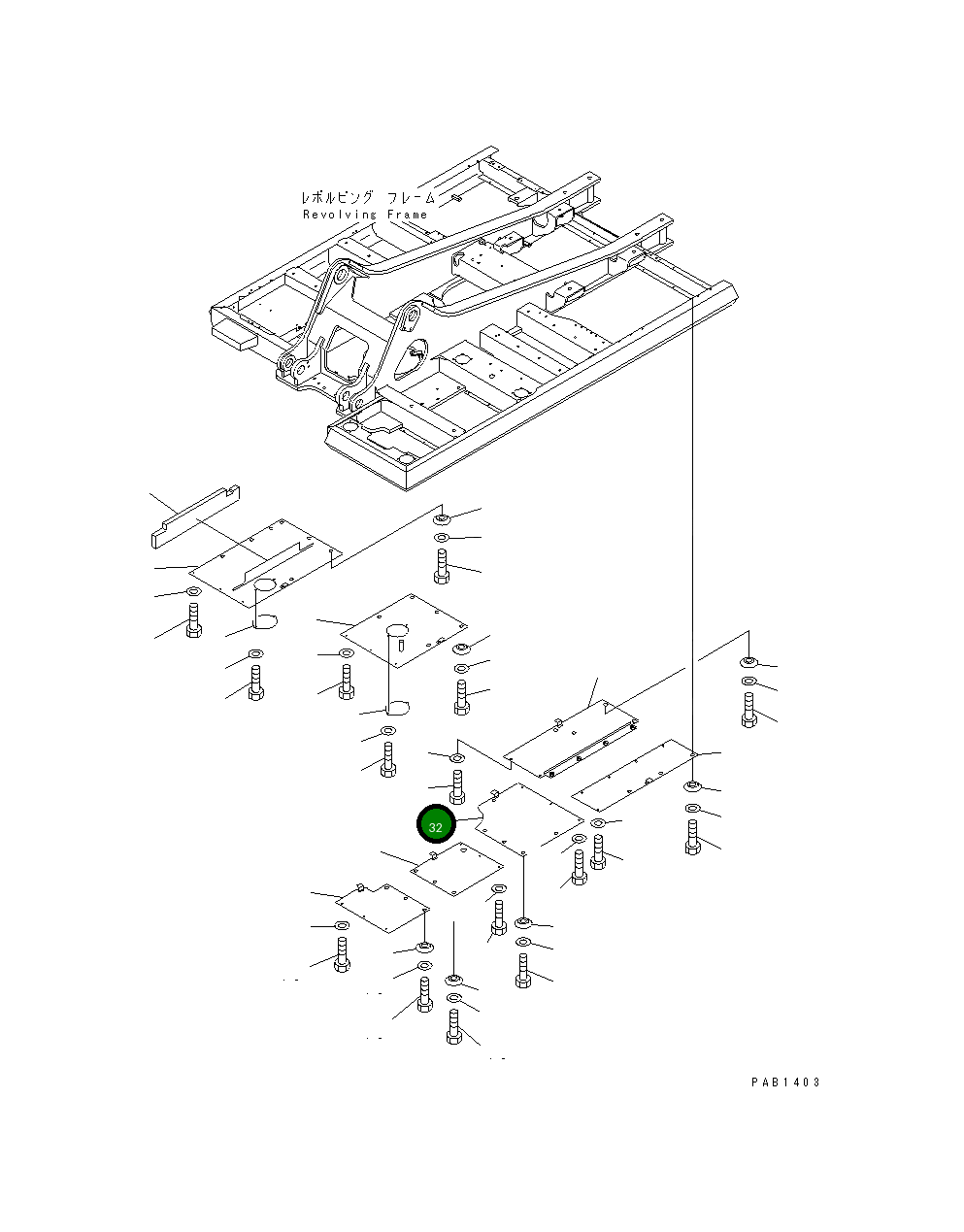 レボルビング フレーム
Revolving Frame

32

PAB1403