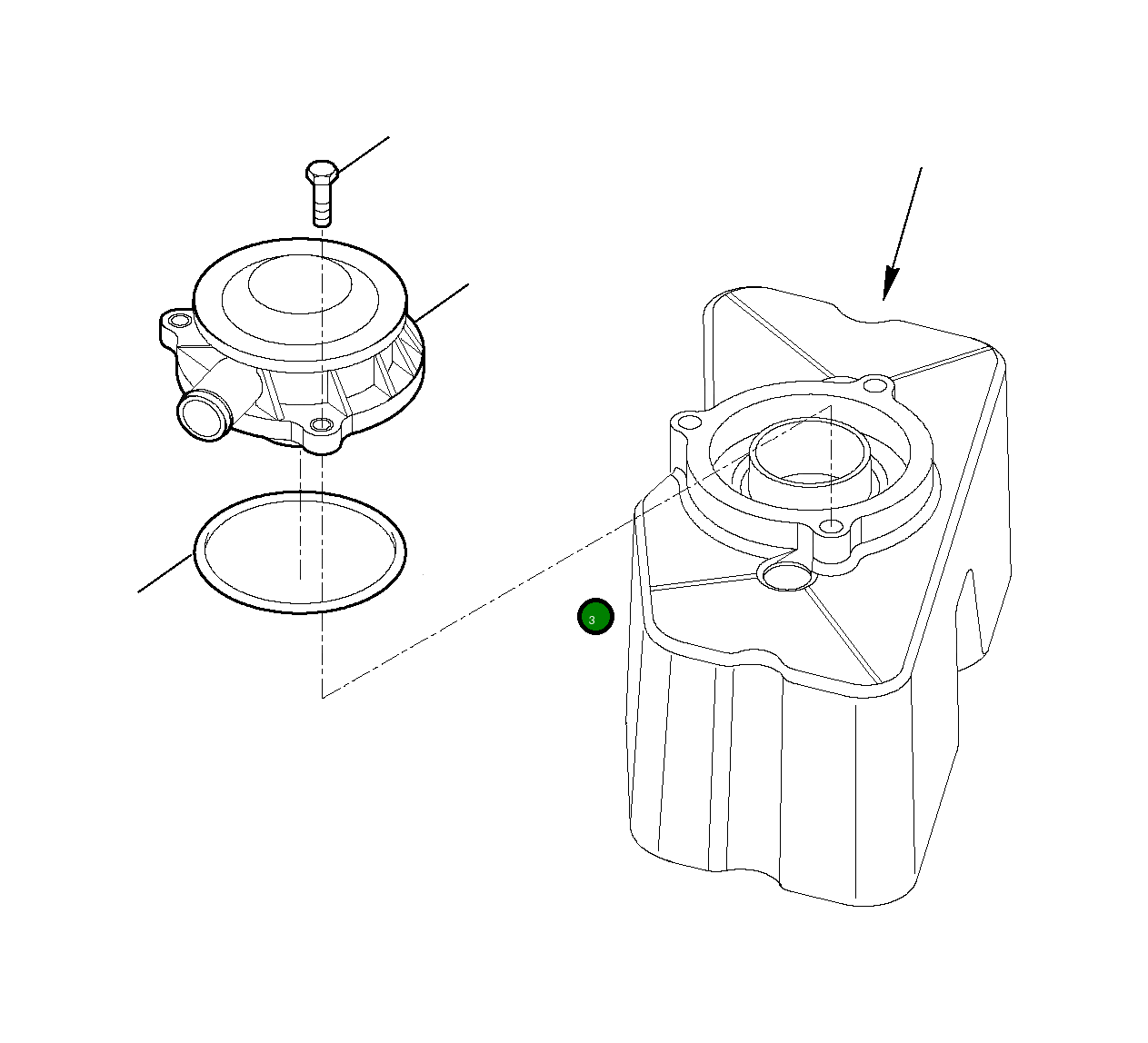 3