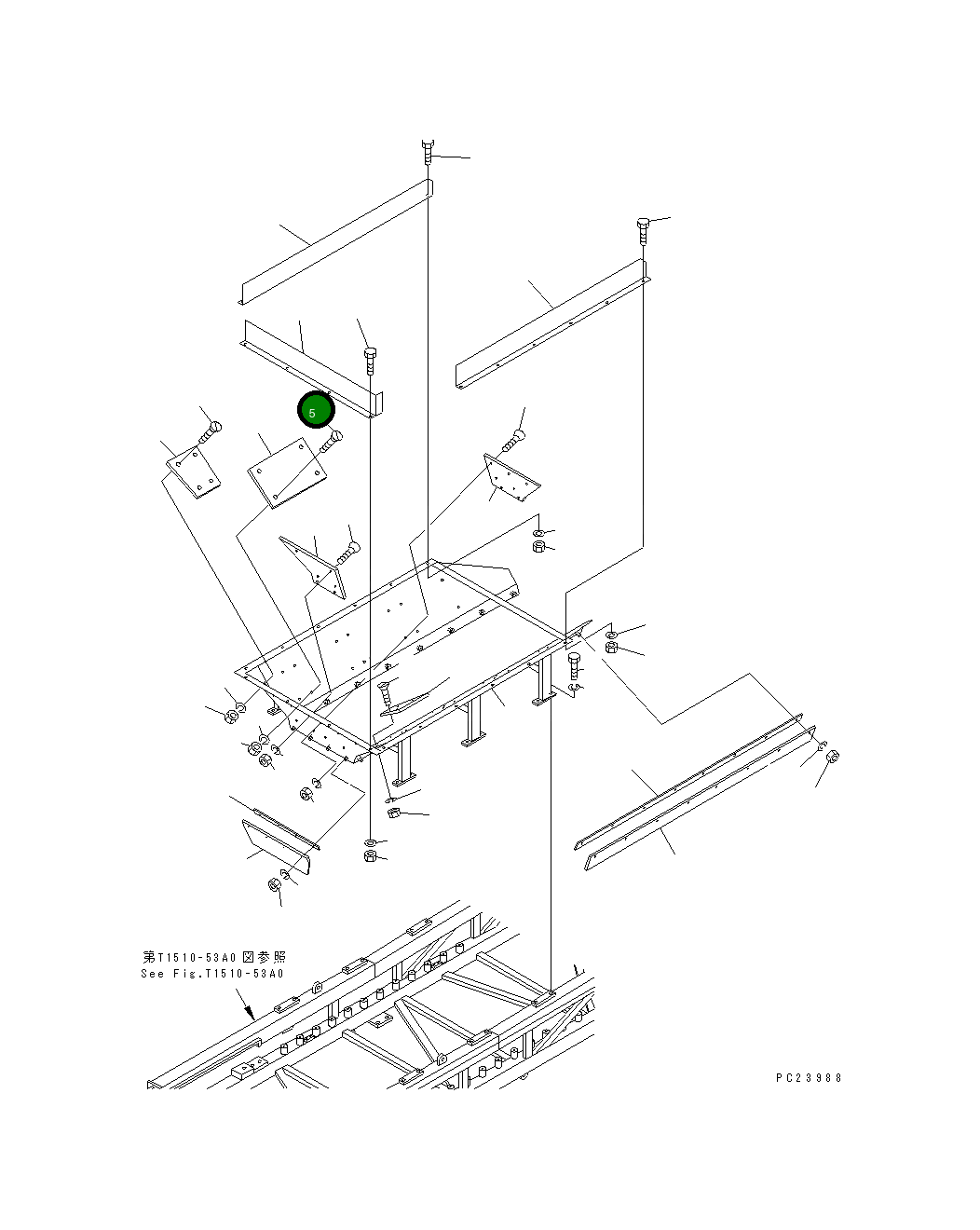 5

第T1510-53A0図参照
See Fig.T1510-53A0

PC23988