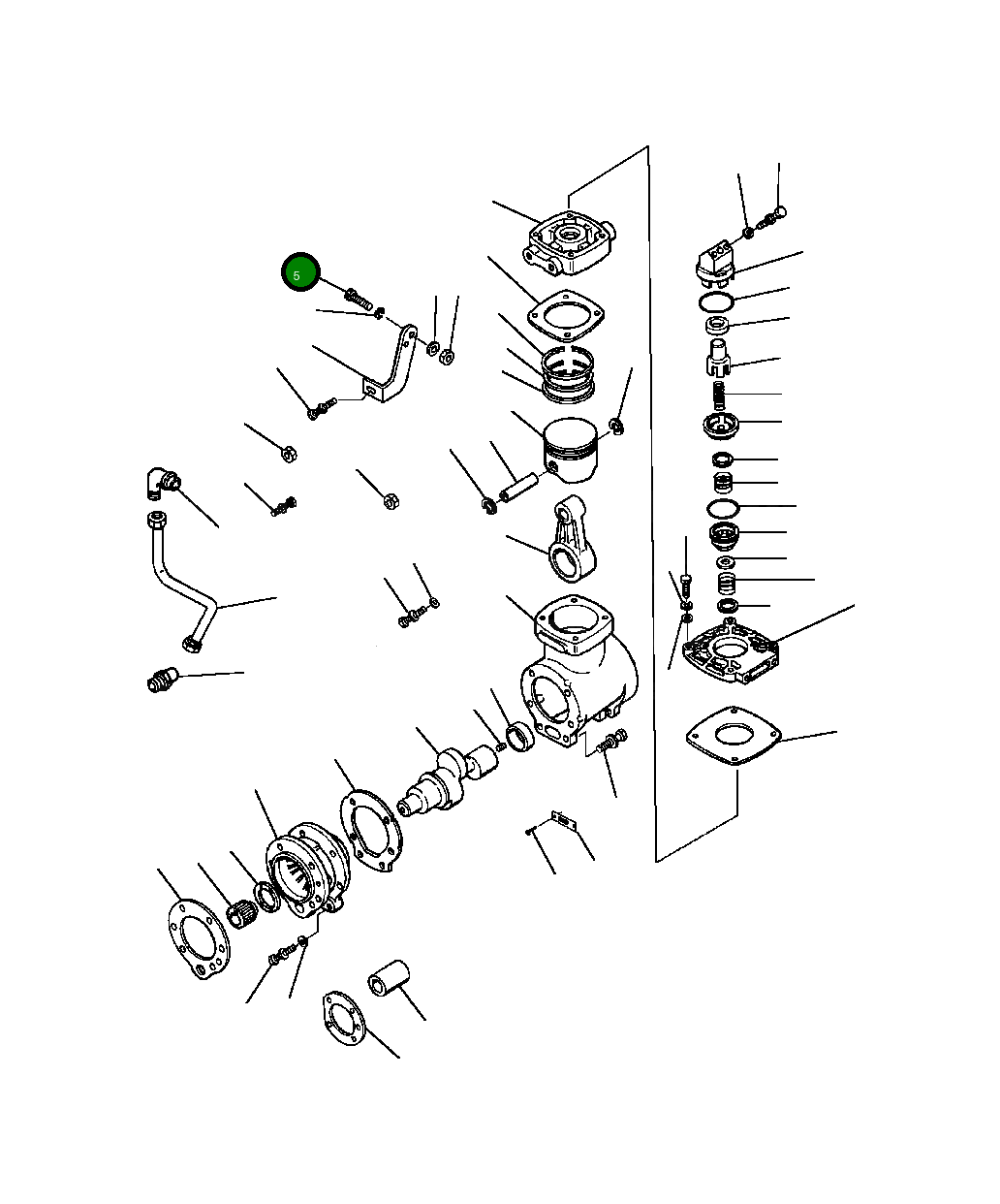 5