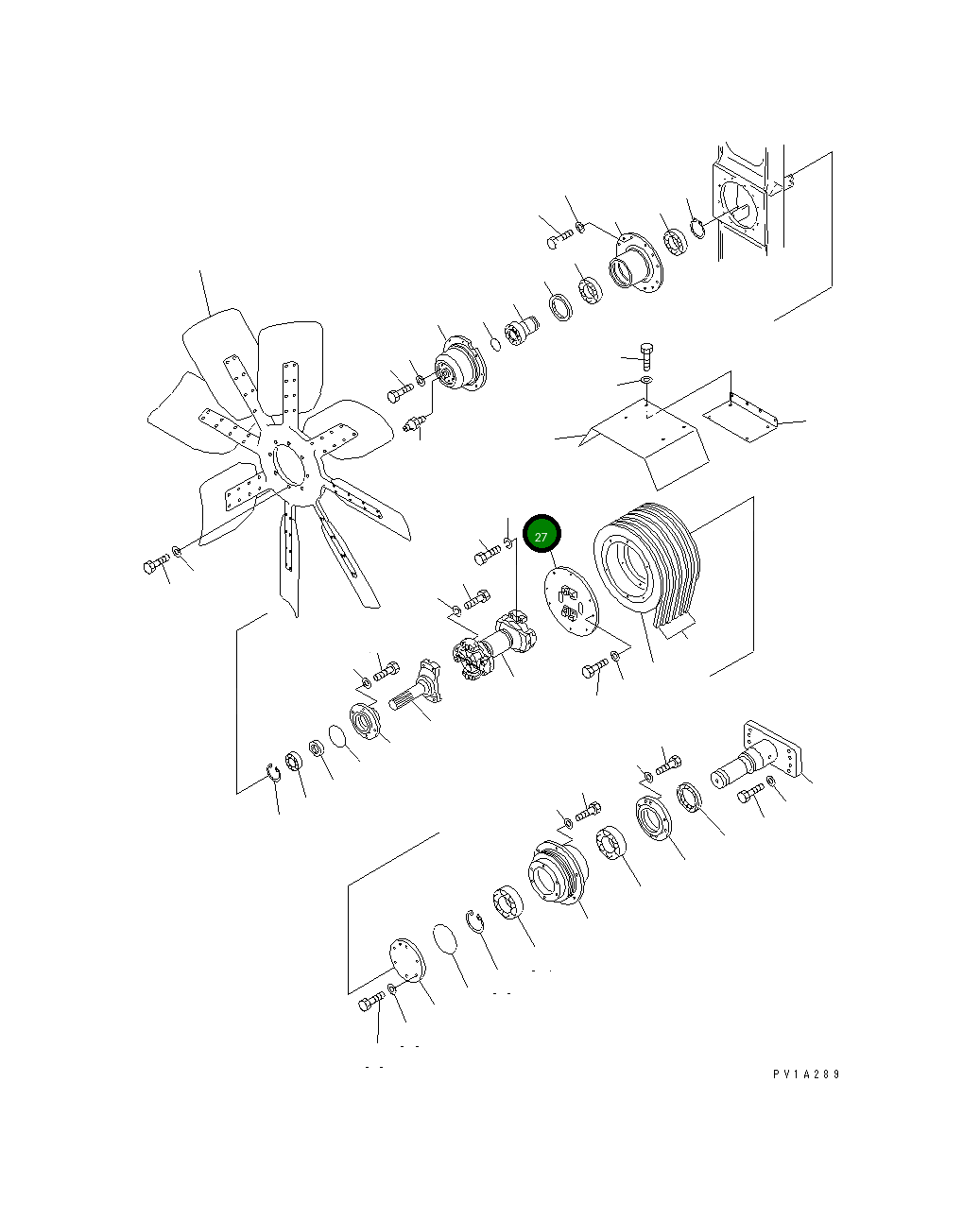 27

PV1A289