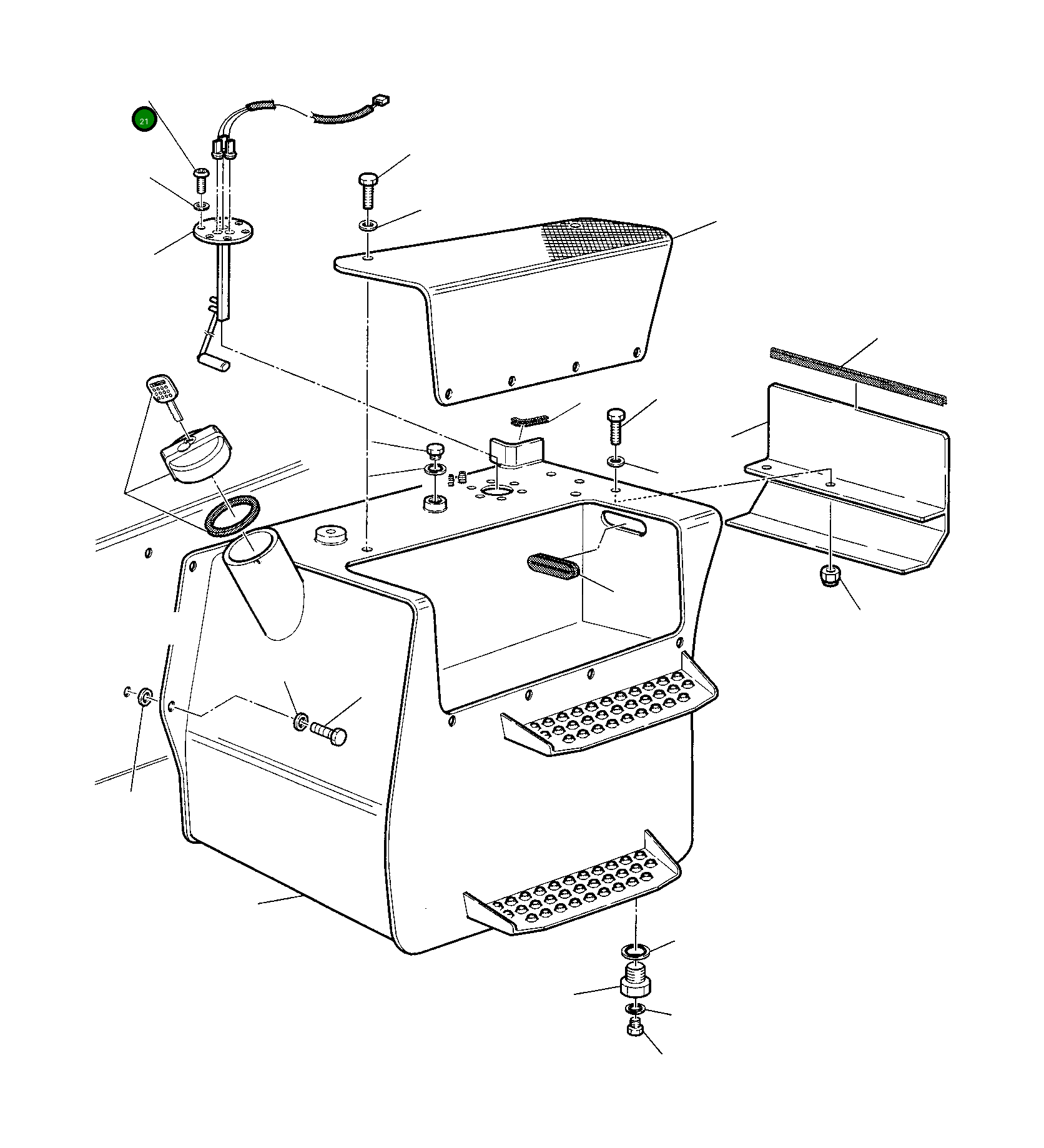 21