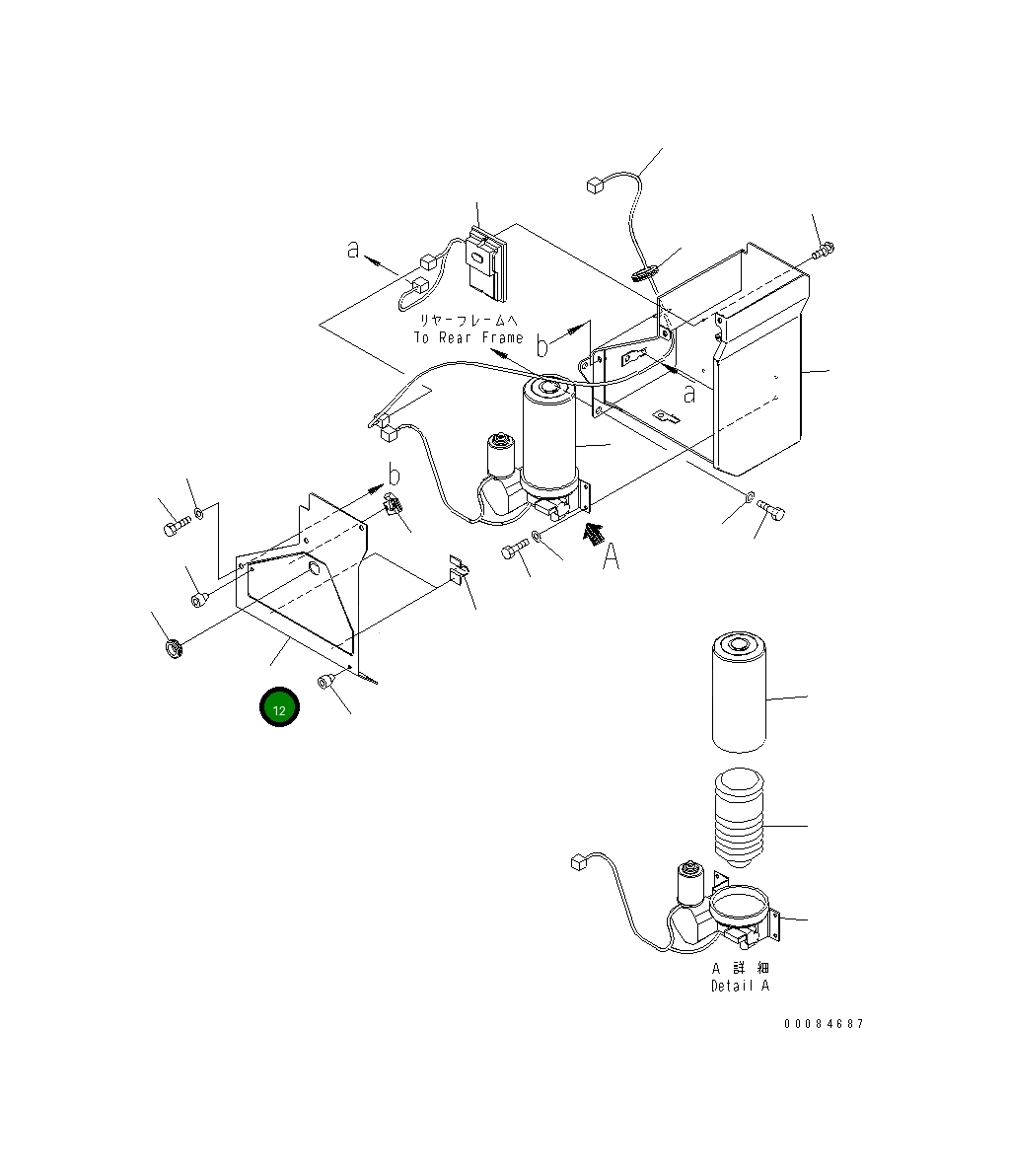 a

リヤーフレームへ
To Rear Frame

b

a

b

A

12

A 詳 細
Detail A

00084687