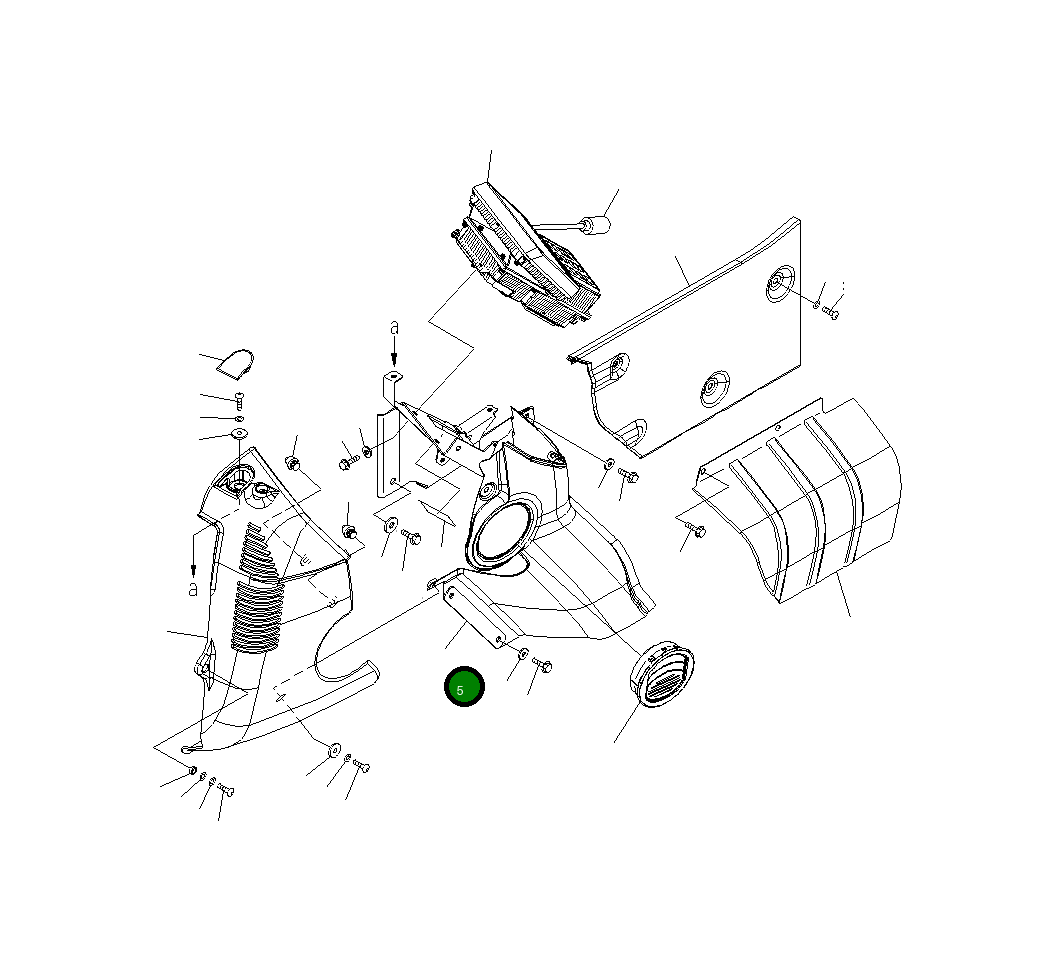 a
a
5