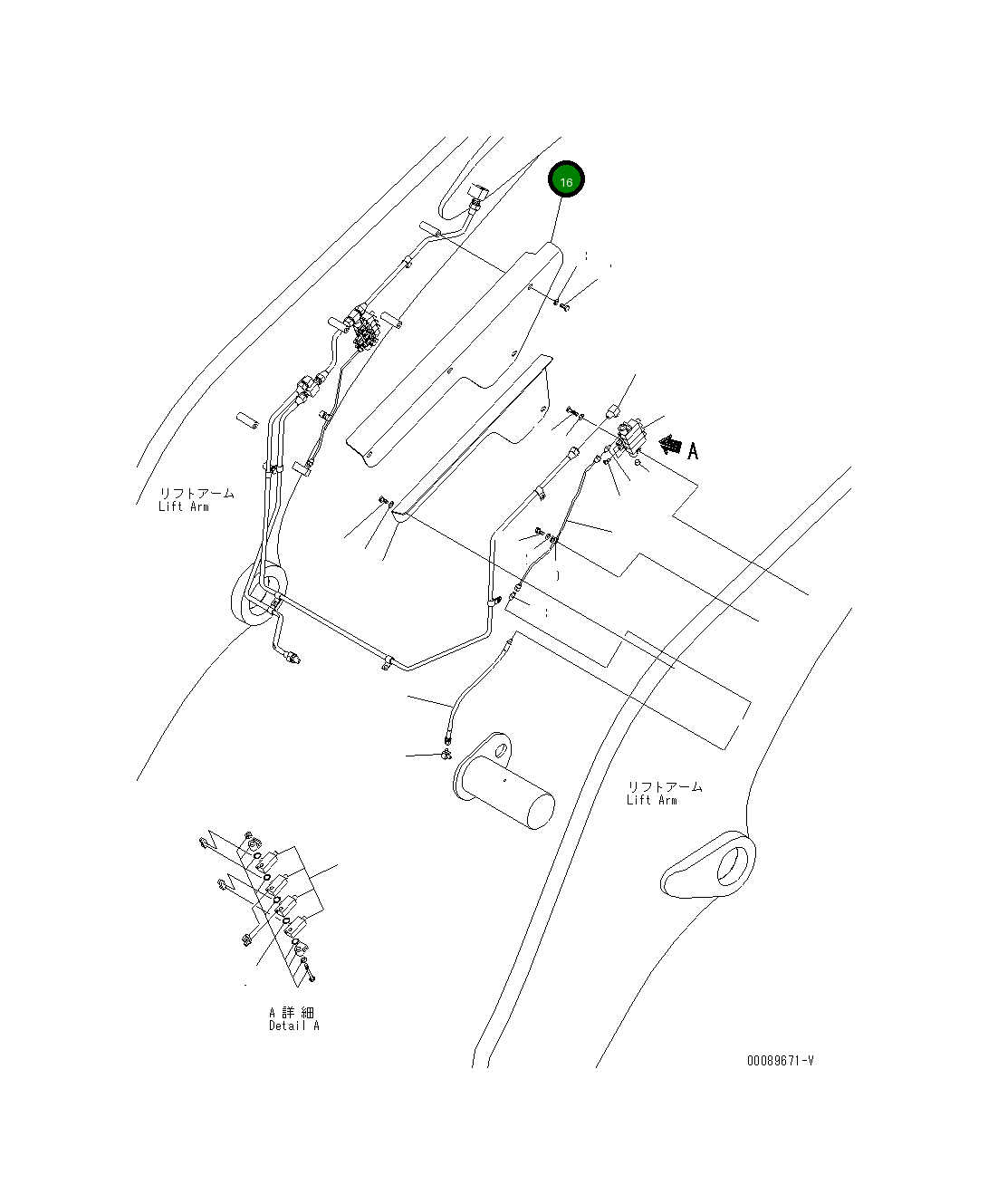 16

A

リフトアーム
Lift Arm

リフトアーム
Lift Arm

A 詳 細
Detail A

00089671-V