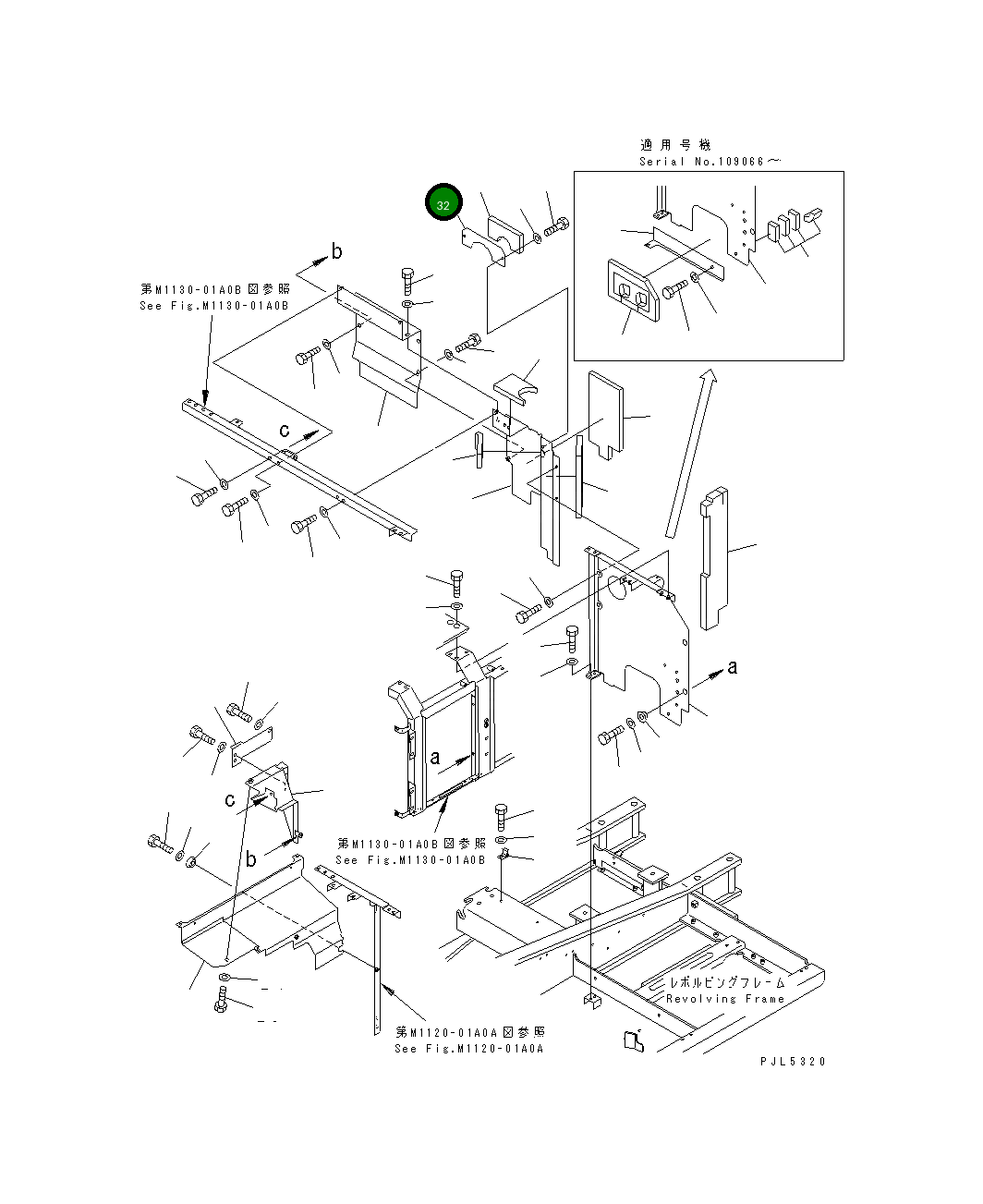 適用号機
Serial No.109066～

32

b

第M1130-01A0B図参照
See Fig.M1130-01A0B

c

a

a

c

b

第M1130-01A0B図参照
See Fig.M1130-01A0B

レボルビングフレーム
Revolving Frame

第M1120-01A0A図参照
See Fig.M1120-01A0A

PJL5320