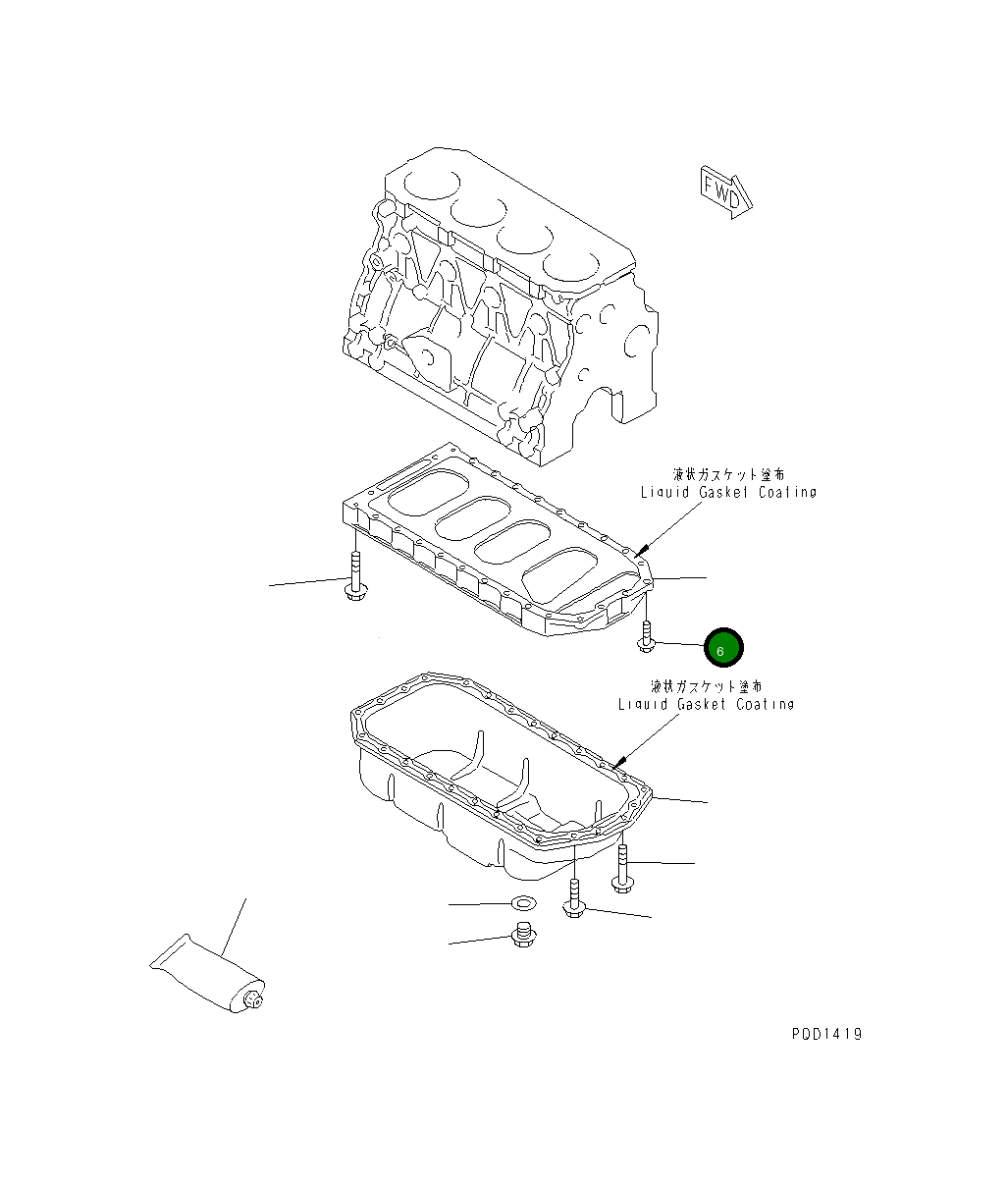 FWD

液状ガスケット塗布
Liquid Gasket Coating

6

液状ガスケット塗布
Liquid Gasket Coating

P0D1419