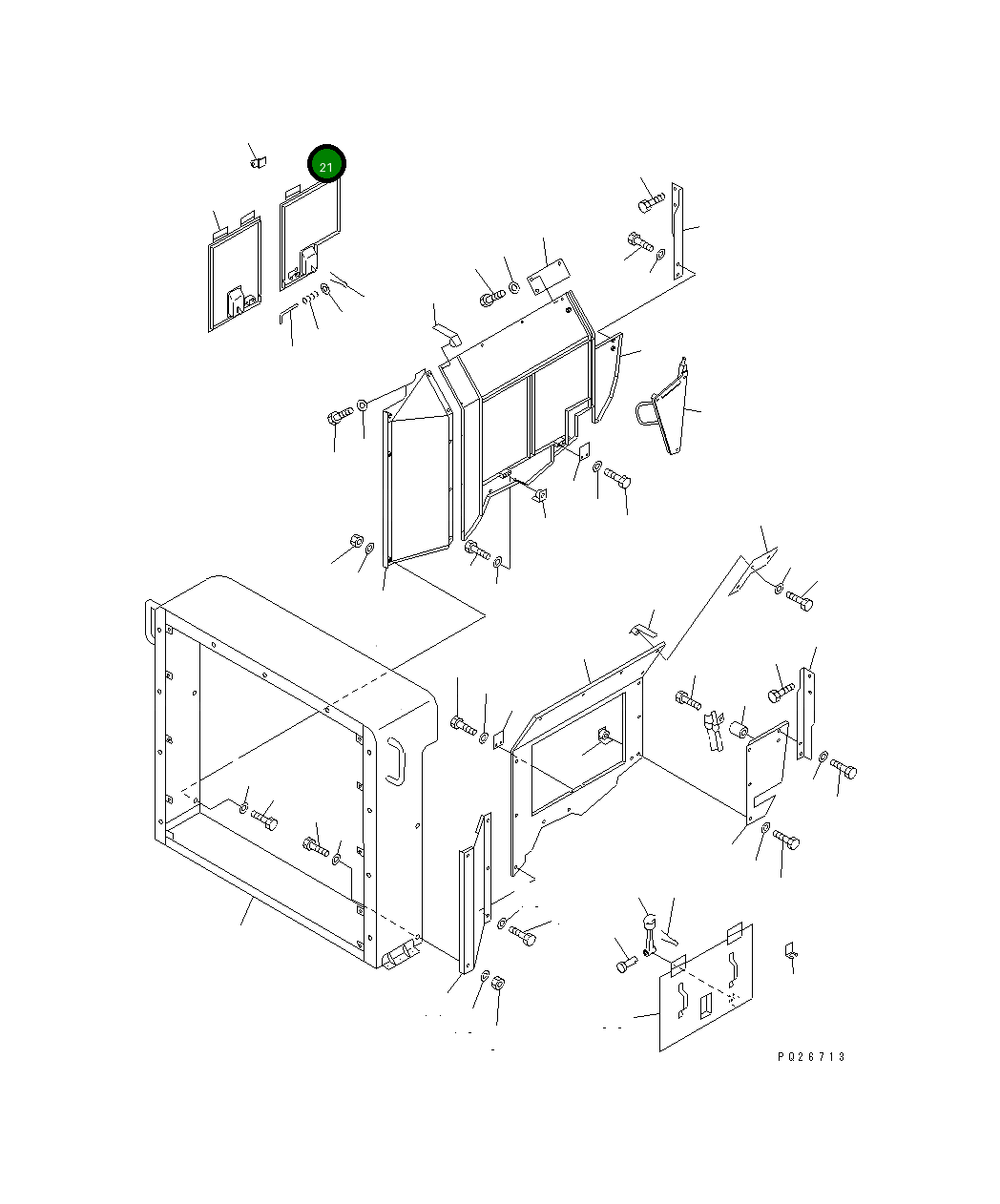 21

PQ26713