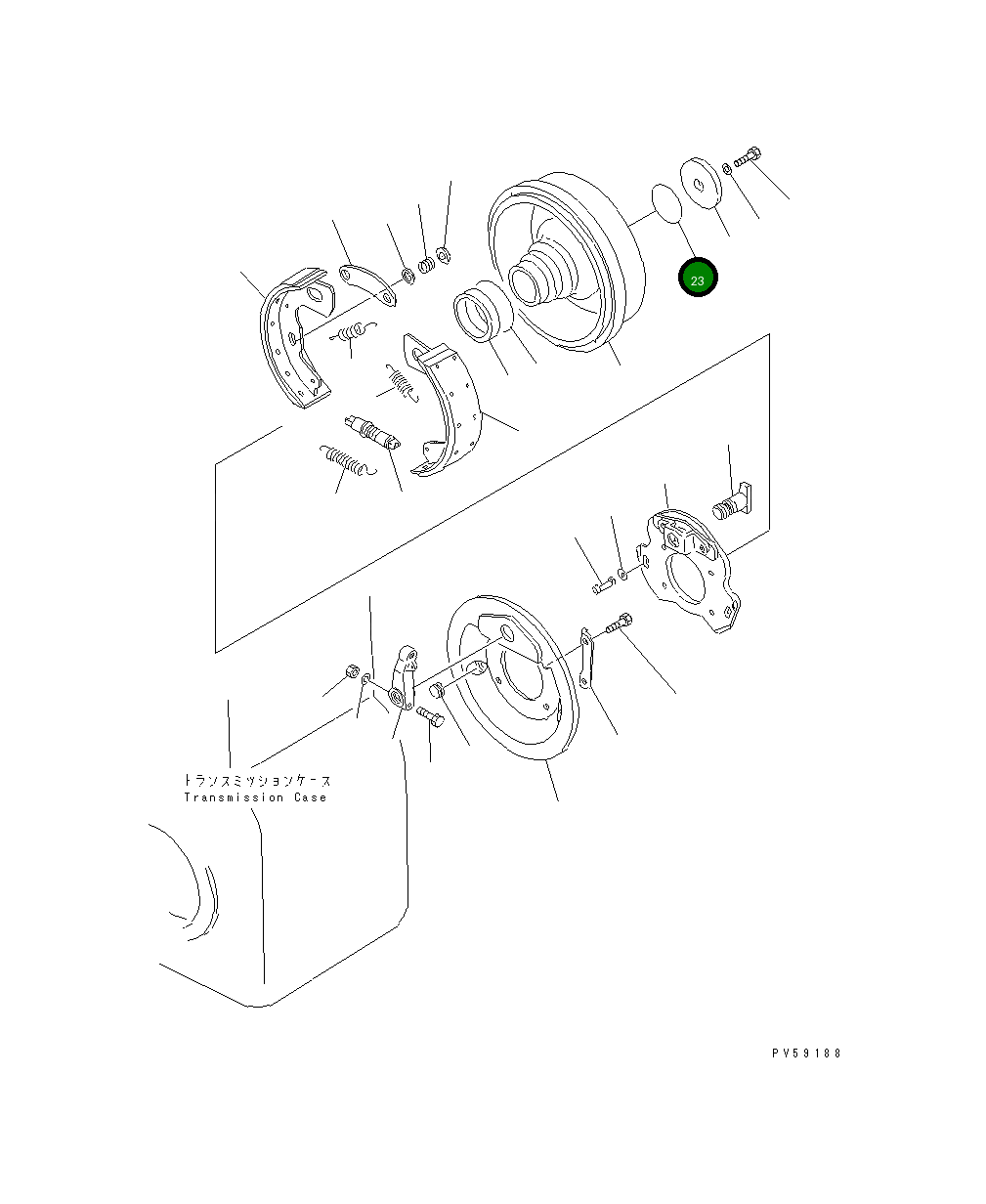 23

トランスミッションケース
Transmission Case

PV59188