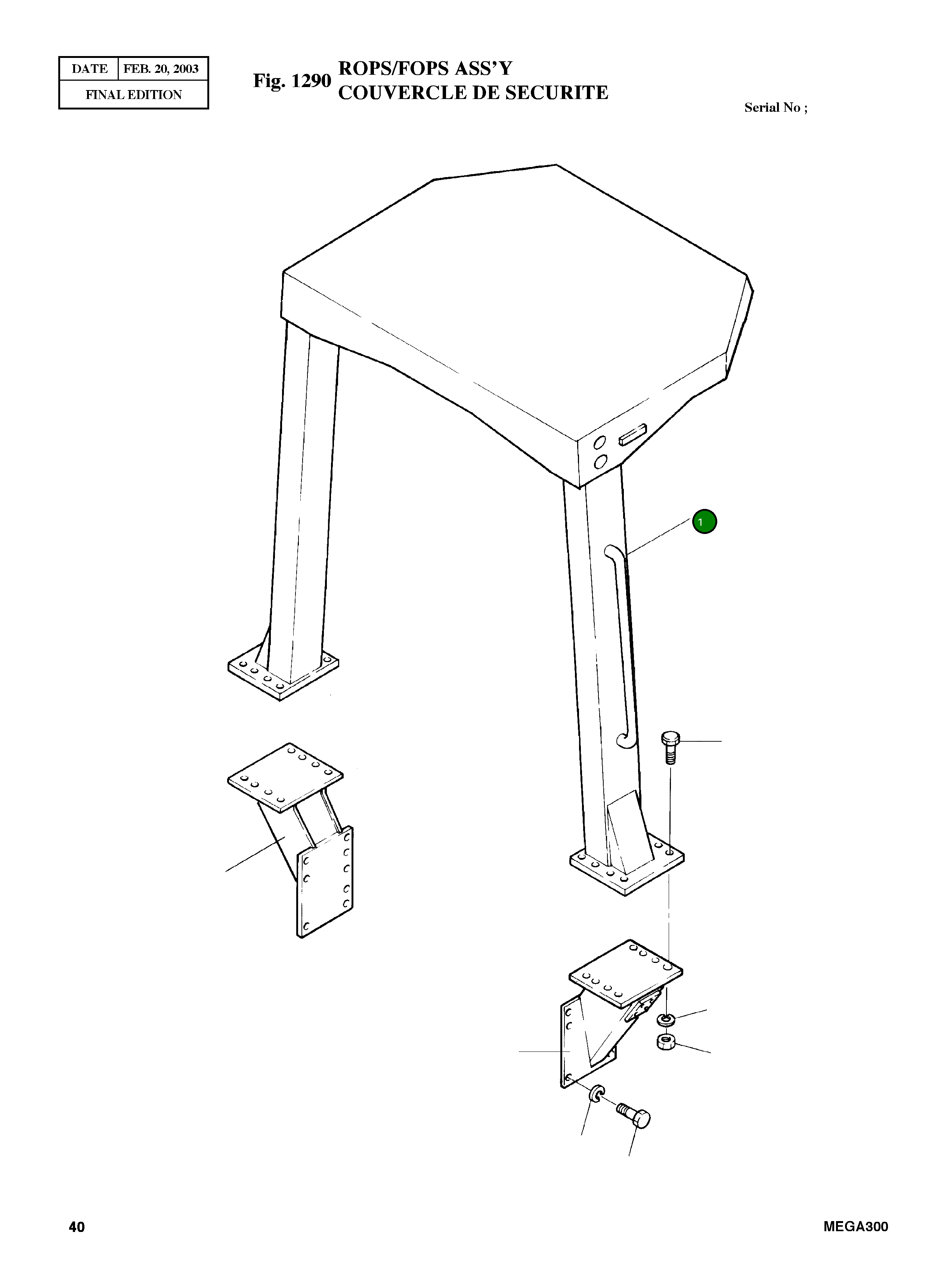 | DATE | FEB. 20, 2003 |
|---|---|
| FINAL EDITION | |

Fig. 1290 ROPS/FOPS ASS'Y
COUVERCLE DE SECURITE

Serial No ;

1

40

MEGA300