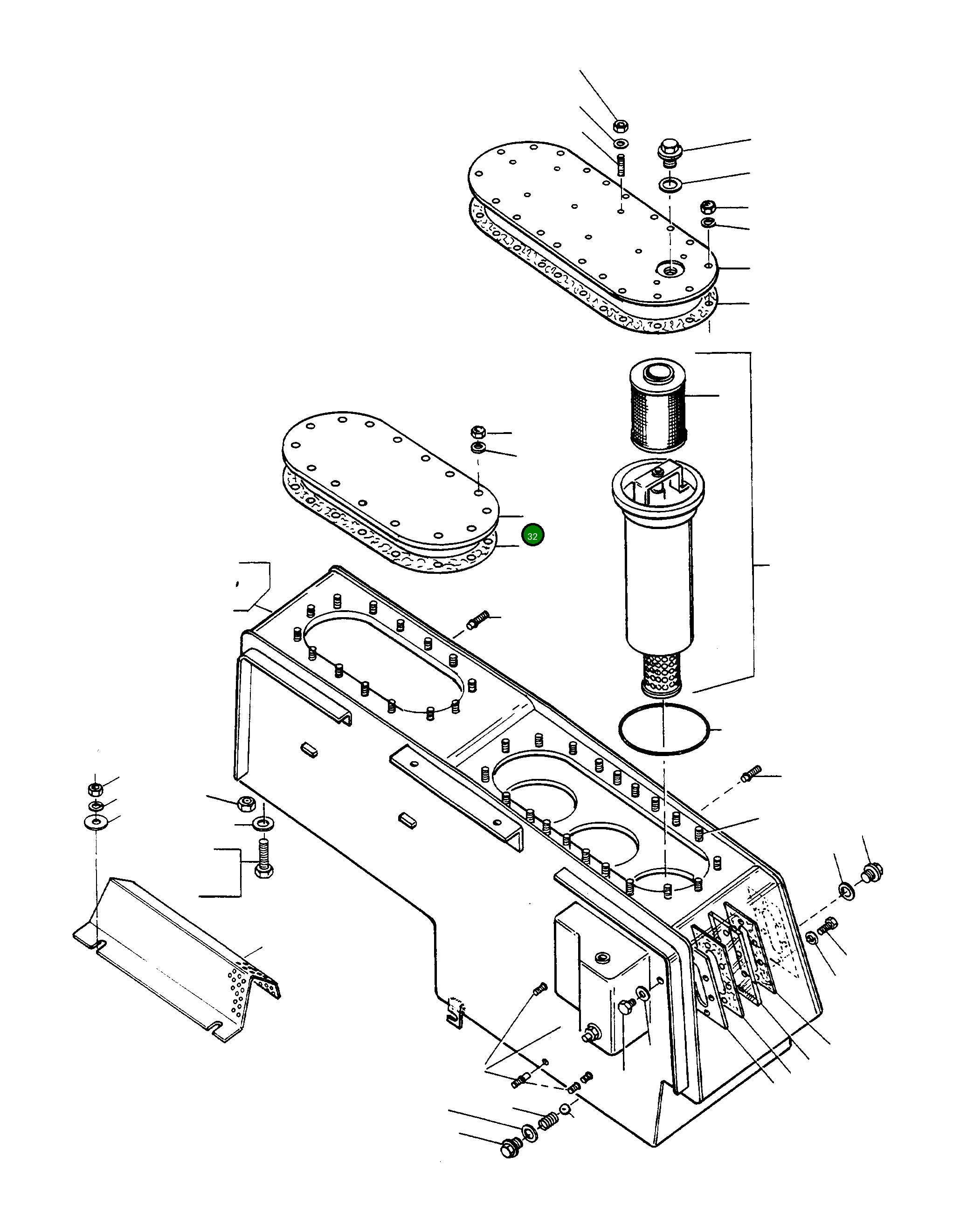 32