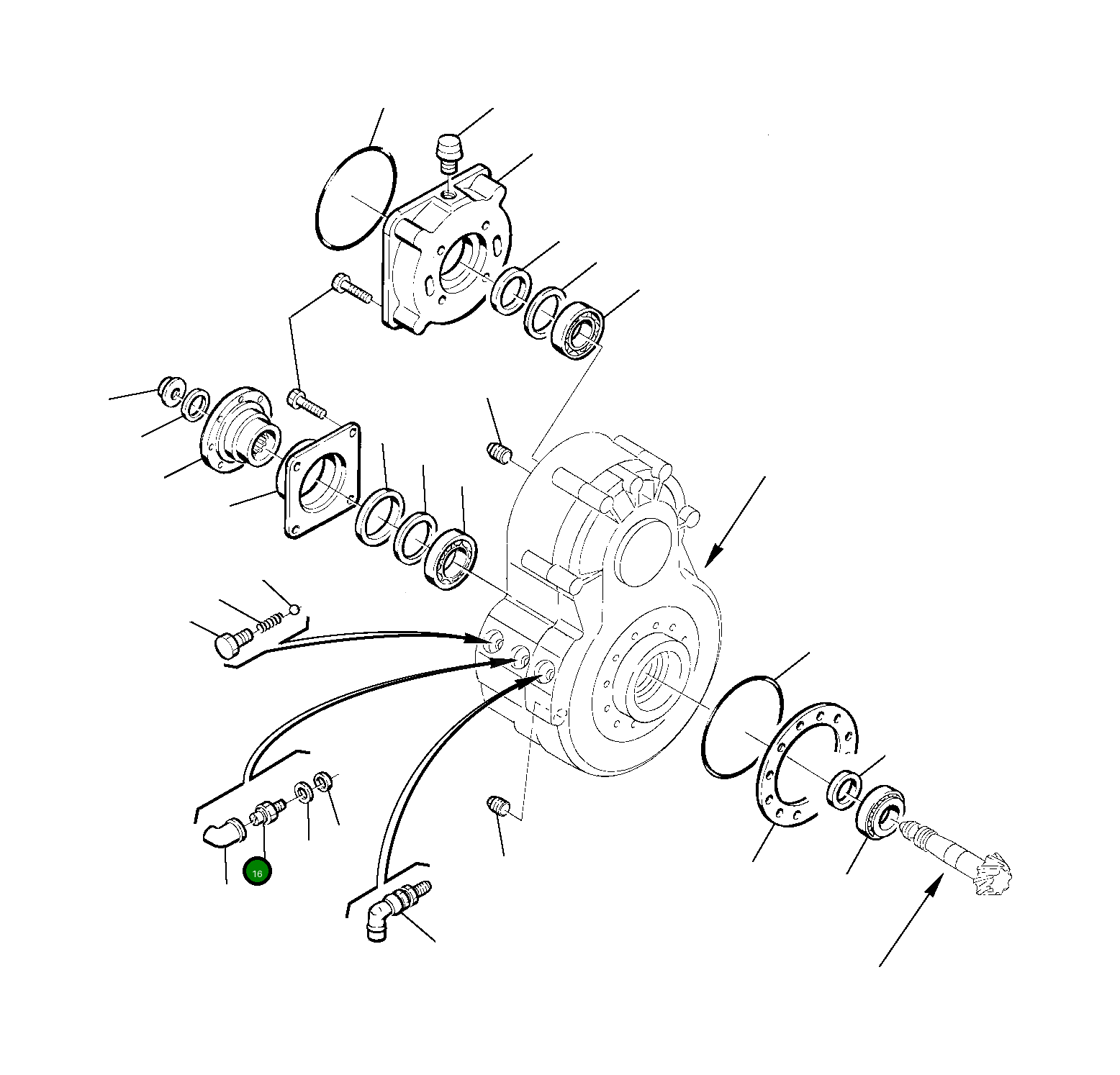 16