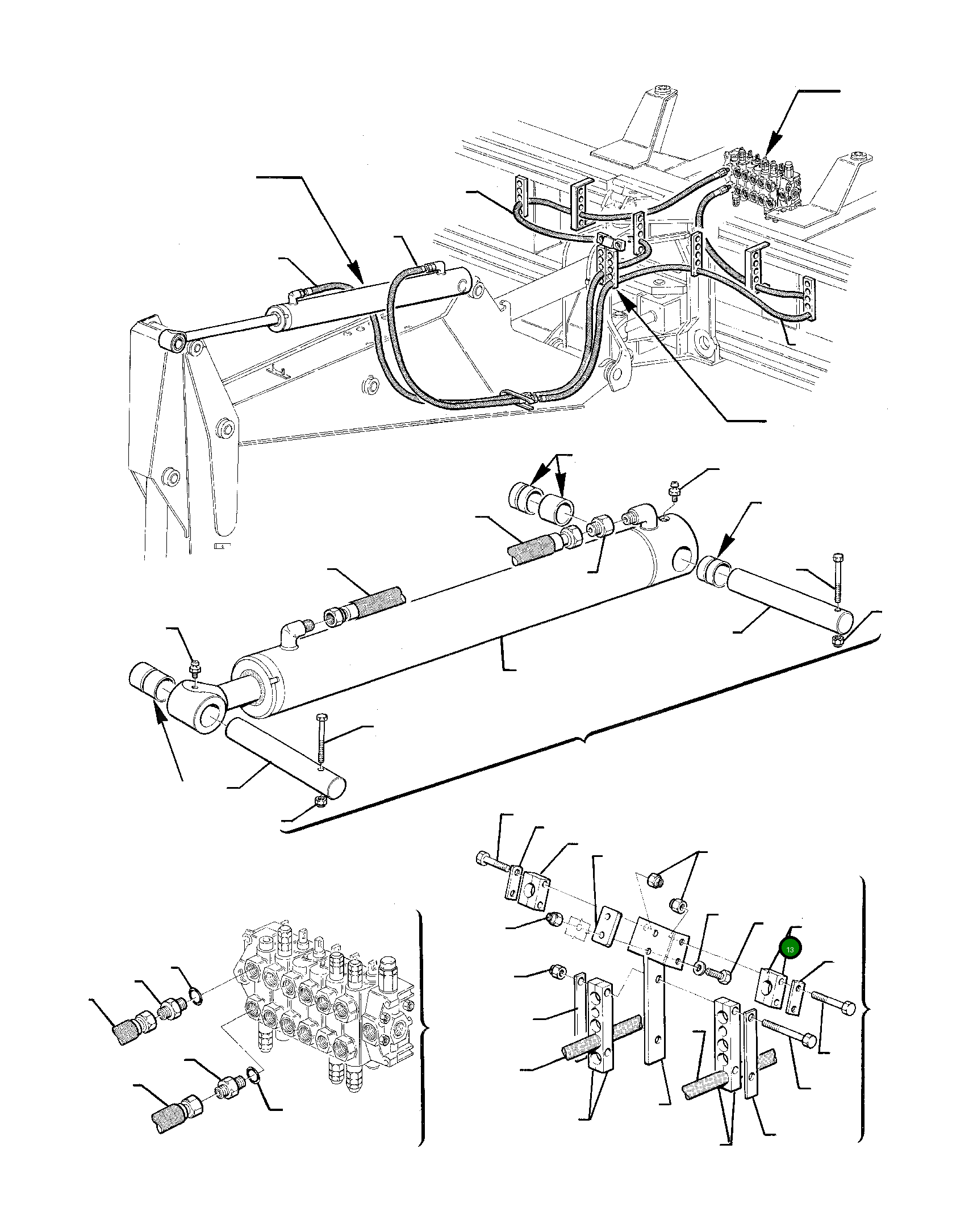 13