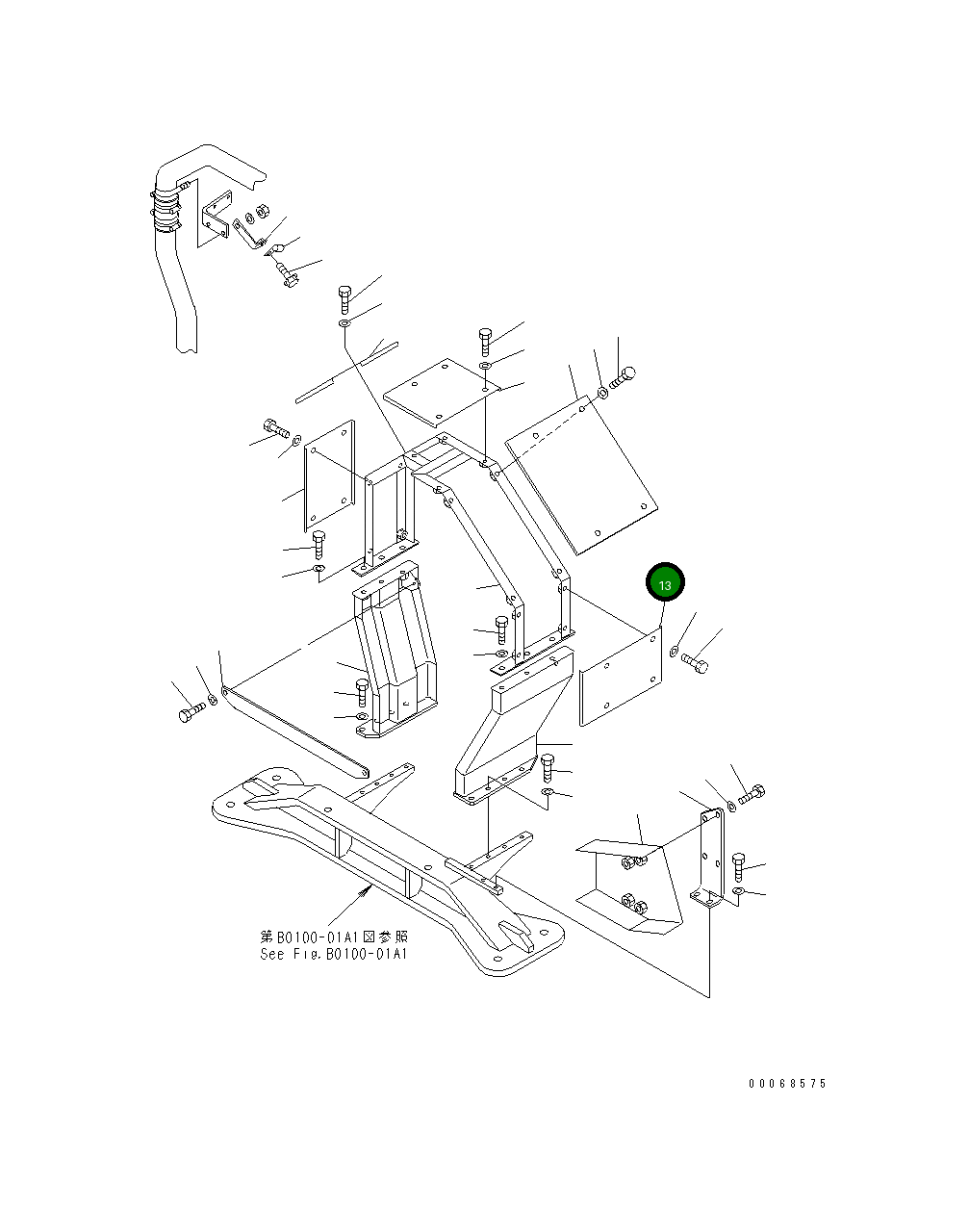 13

第B0100-01A1図参照
See Fig.B0100-01A1

00068575