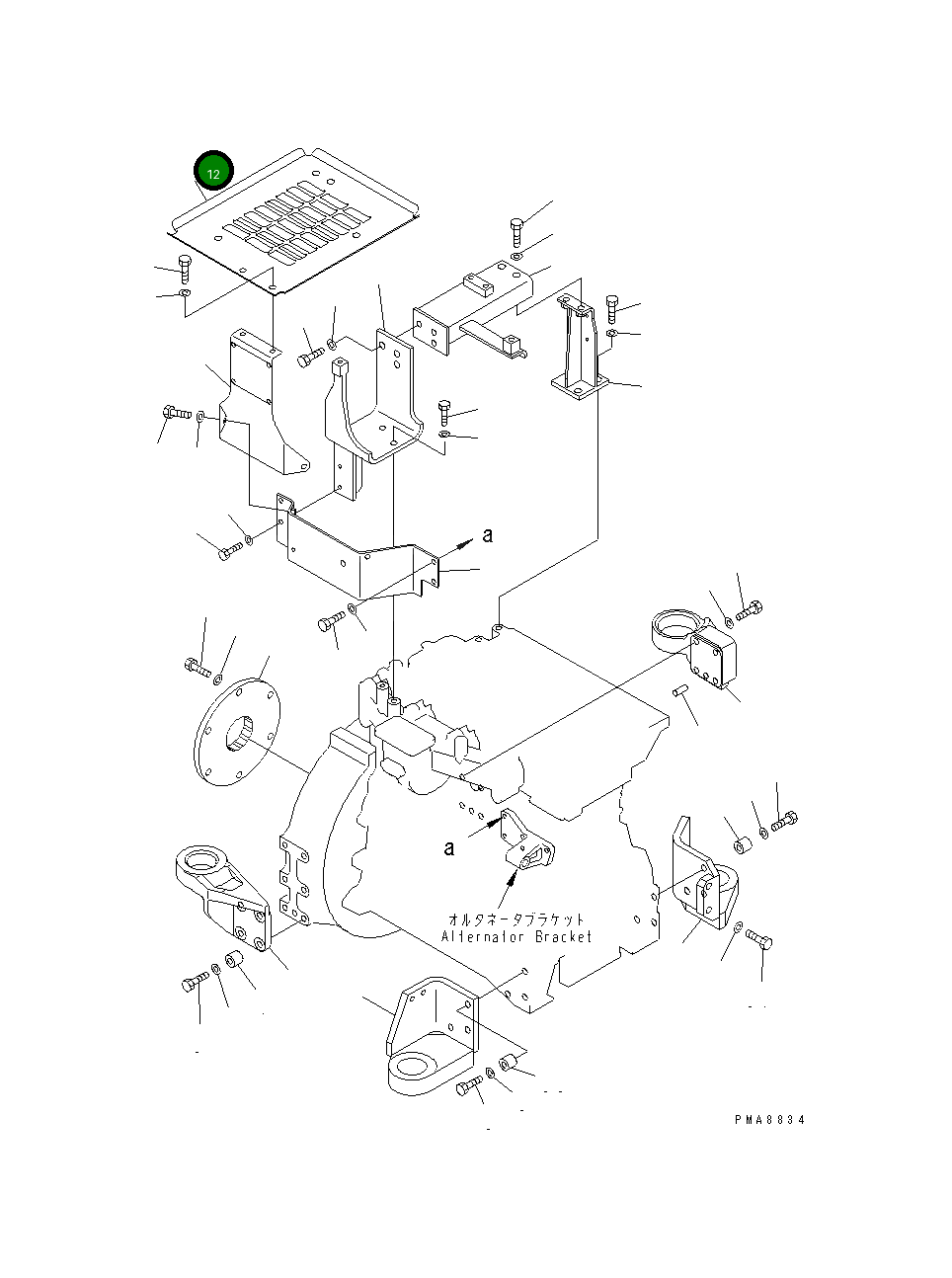 12

a

a

オルタネータブラケット
Alternator Bracket

PMA8834