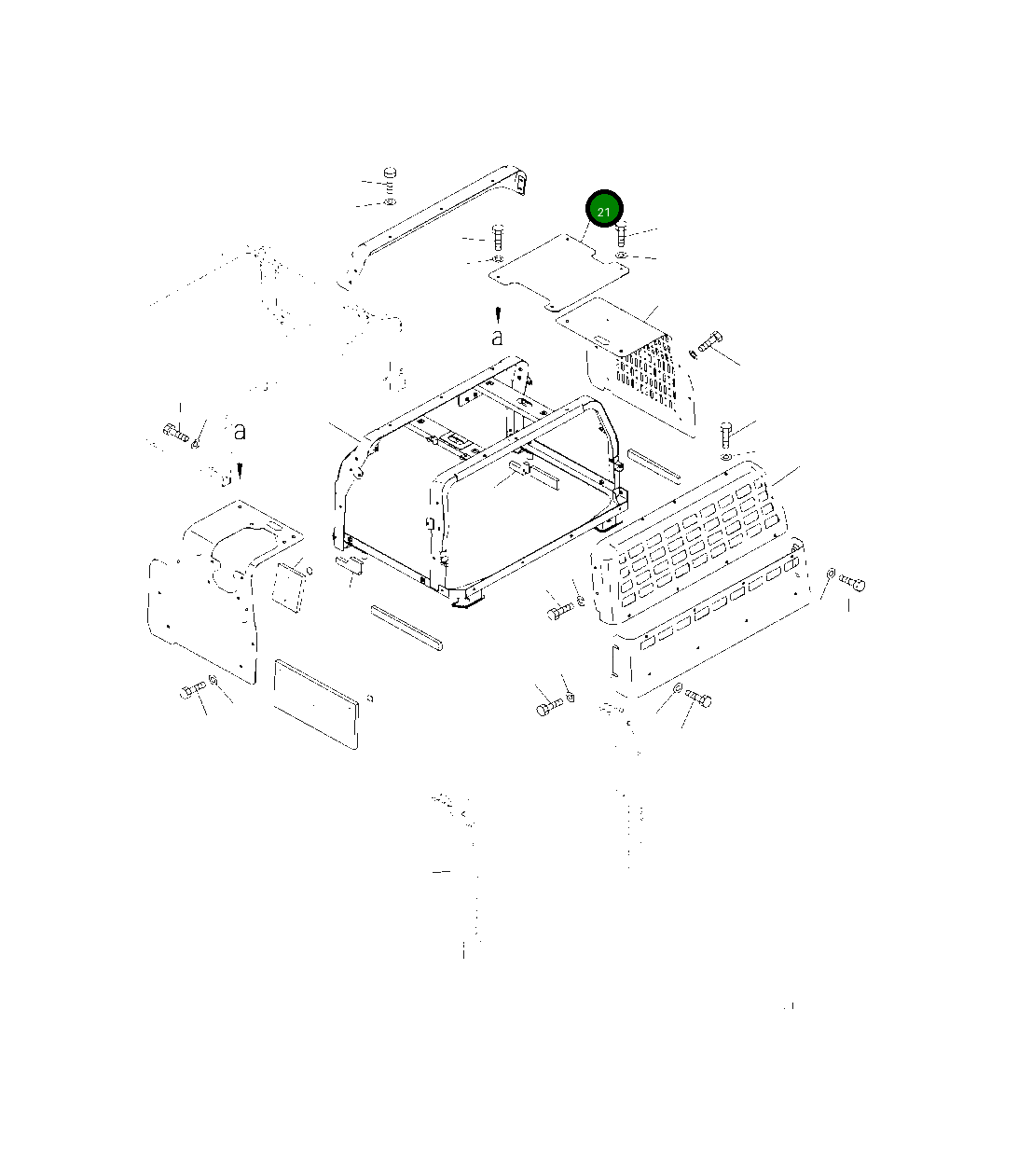 21
a
a