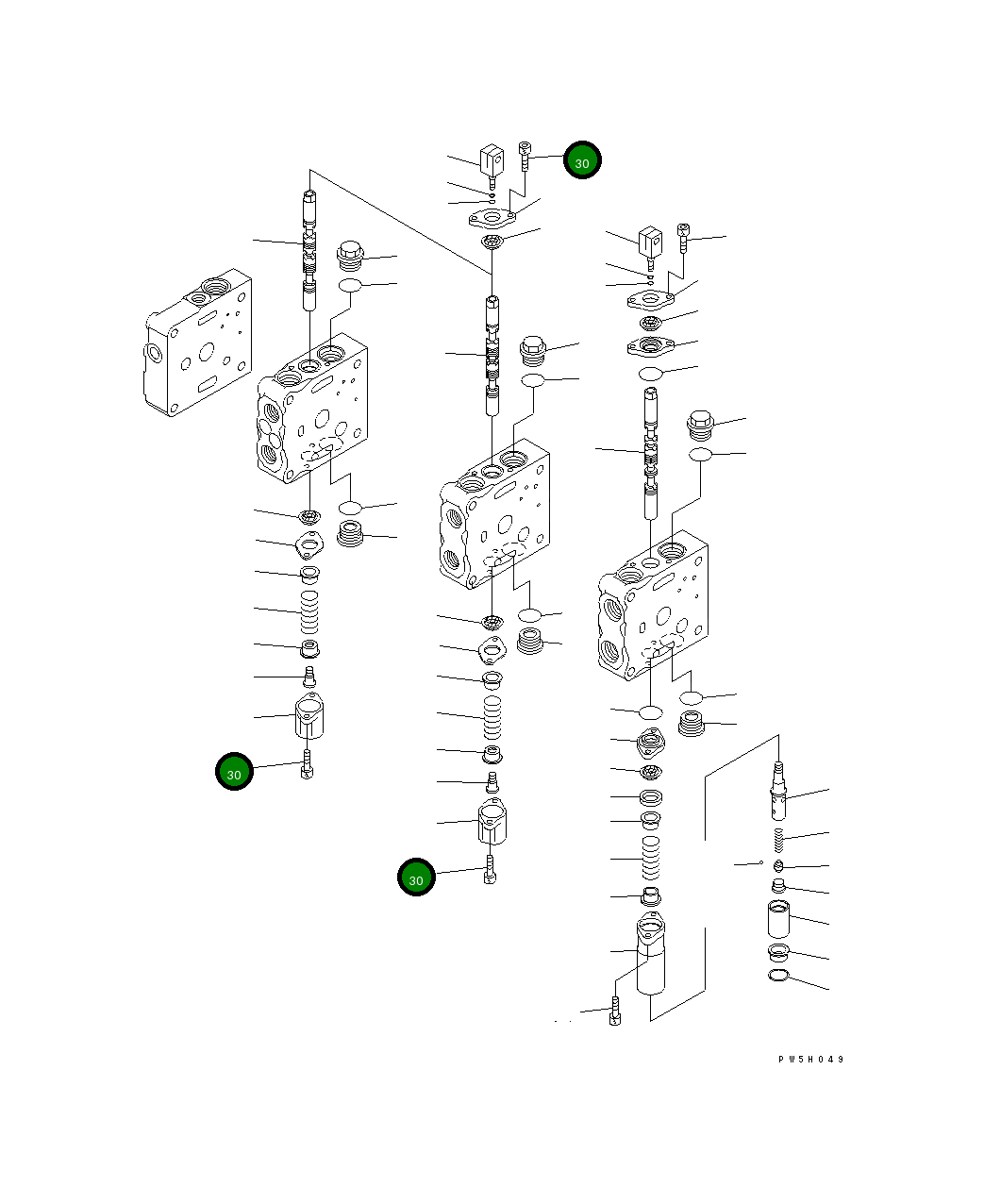 30

30

30

PW5H049