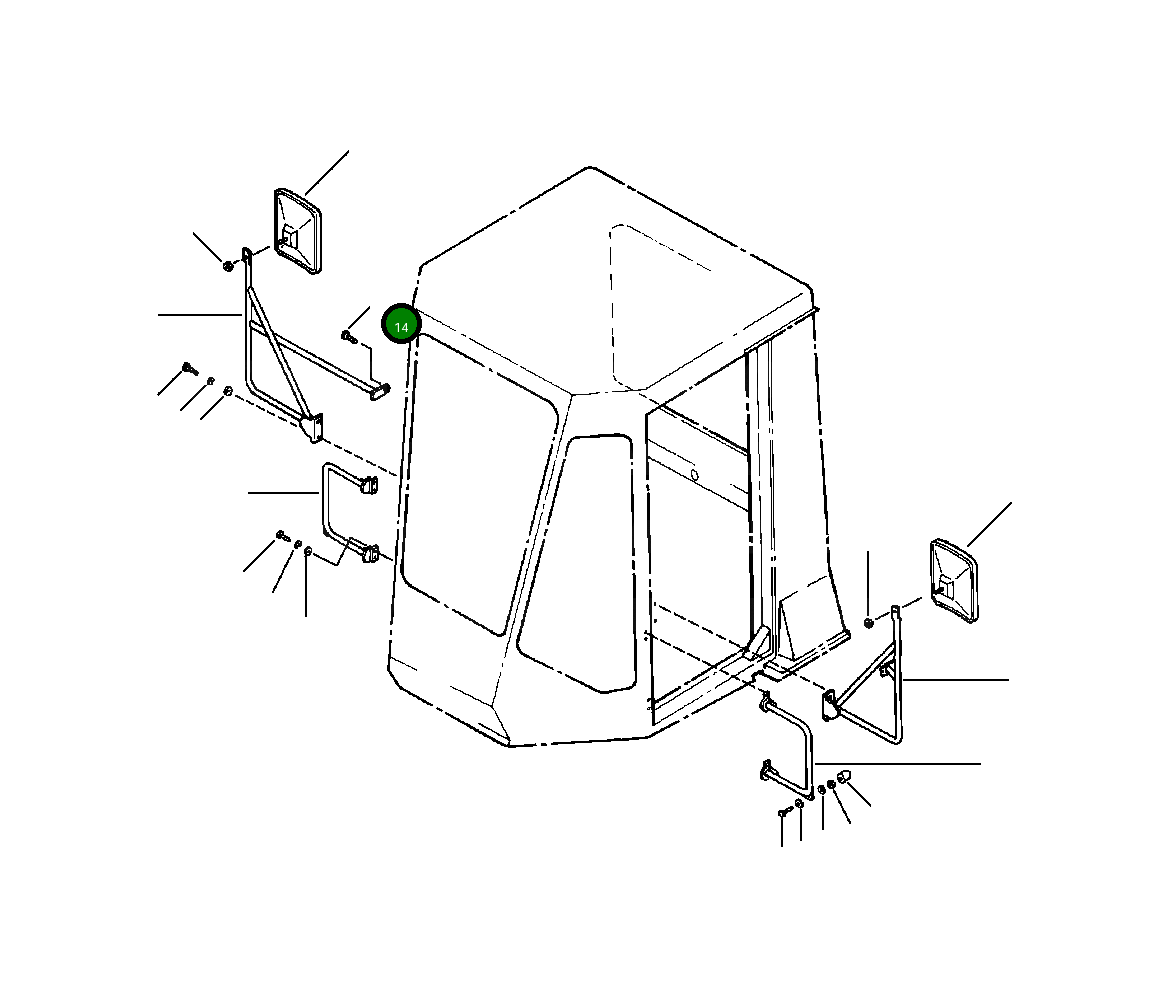 14