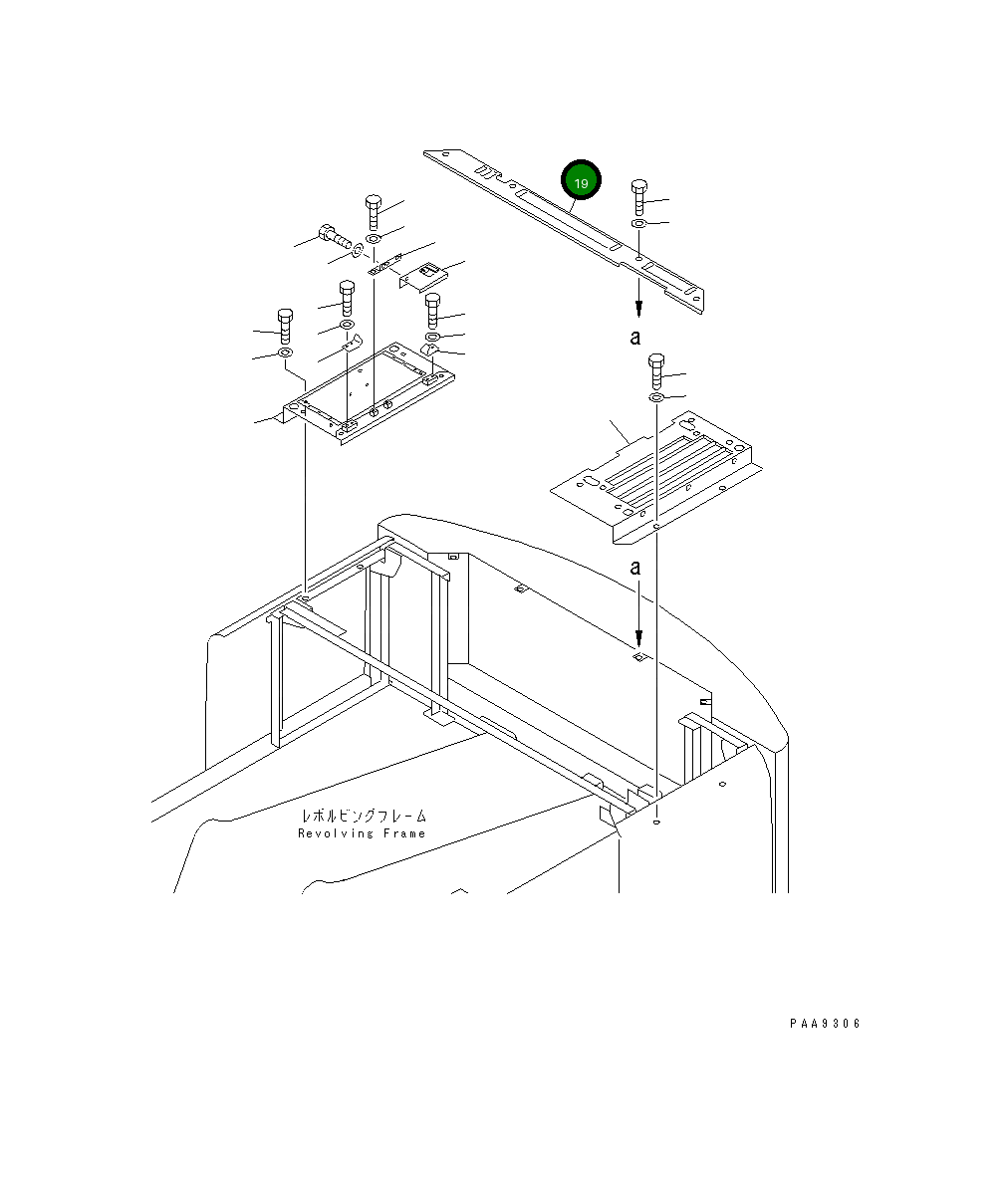 19

a

a

レボルビングフレーム
Revolving Frame

PAA9306