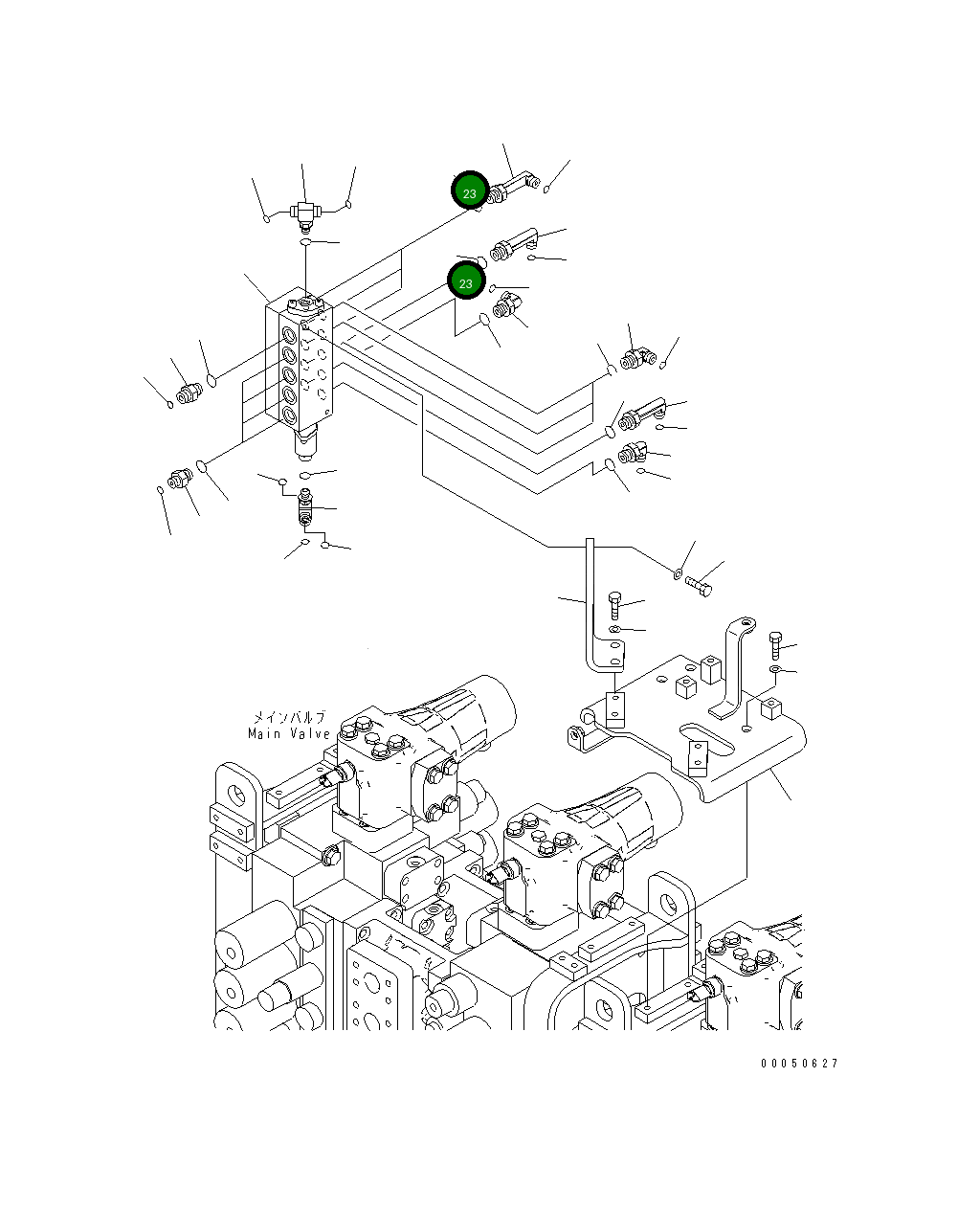 23

23

メインバルブ
Main Valve

00050627