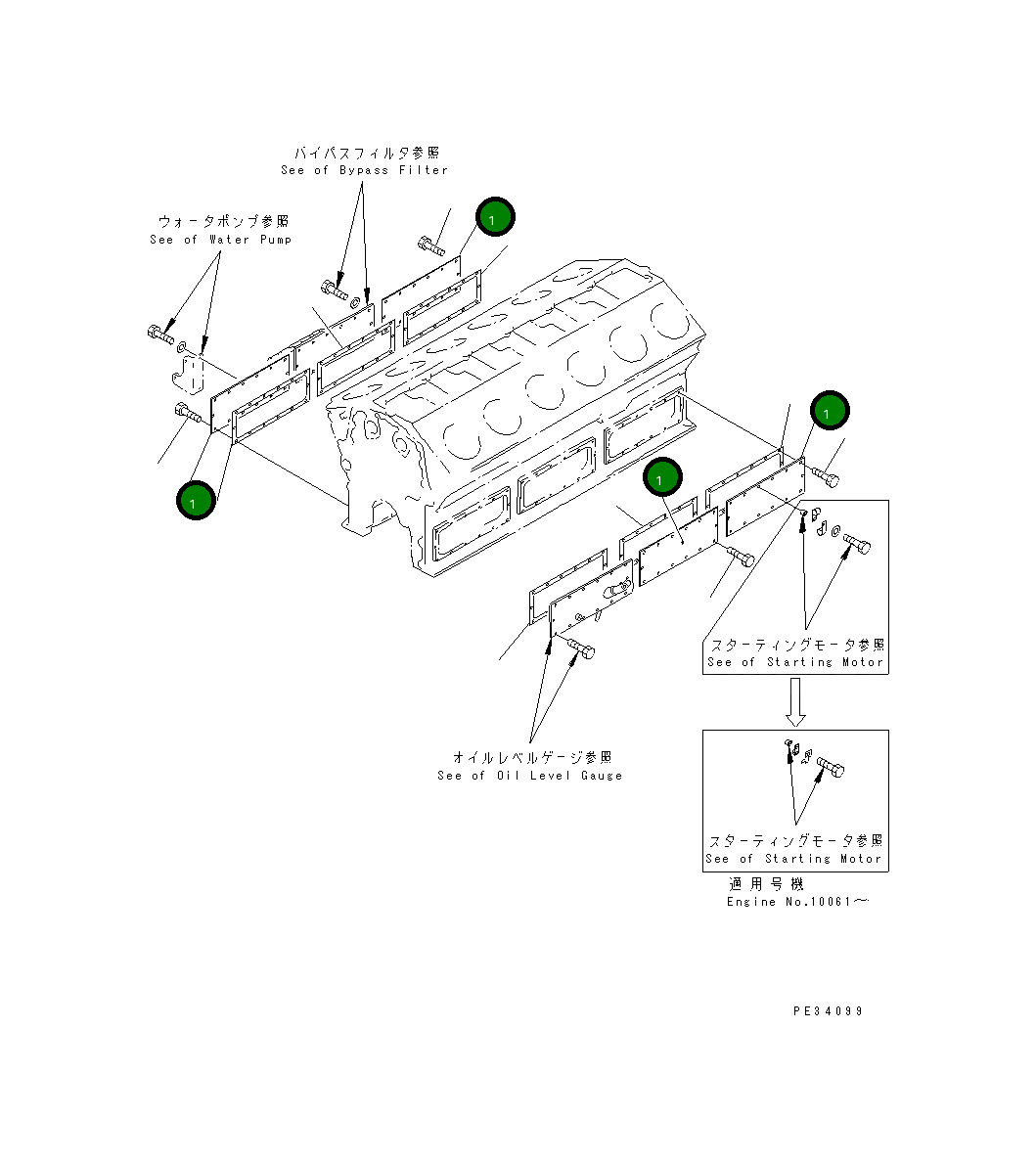 バイパスフィルタ参照
See of Bypass Filter

ウォータポンプ参照
See of Water Pump

1

1

1

1

スターティングモータ参照
See of Starting Motor

オイルレベルゲージ参照
See of Oil Level Gauge

スターティングモータ参照
See of Starting Motor

適用号機
Engine No.10061～

PE34099