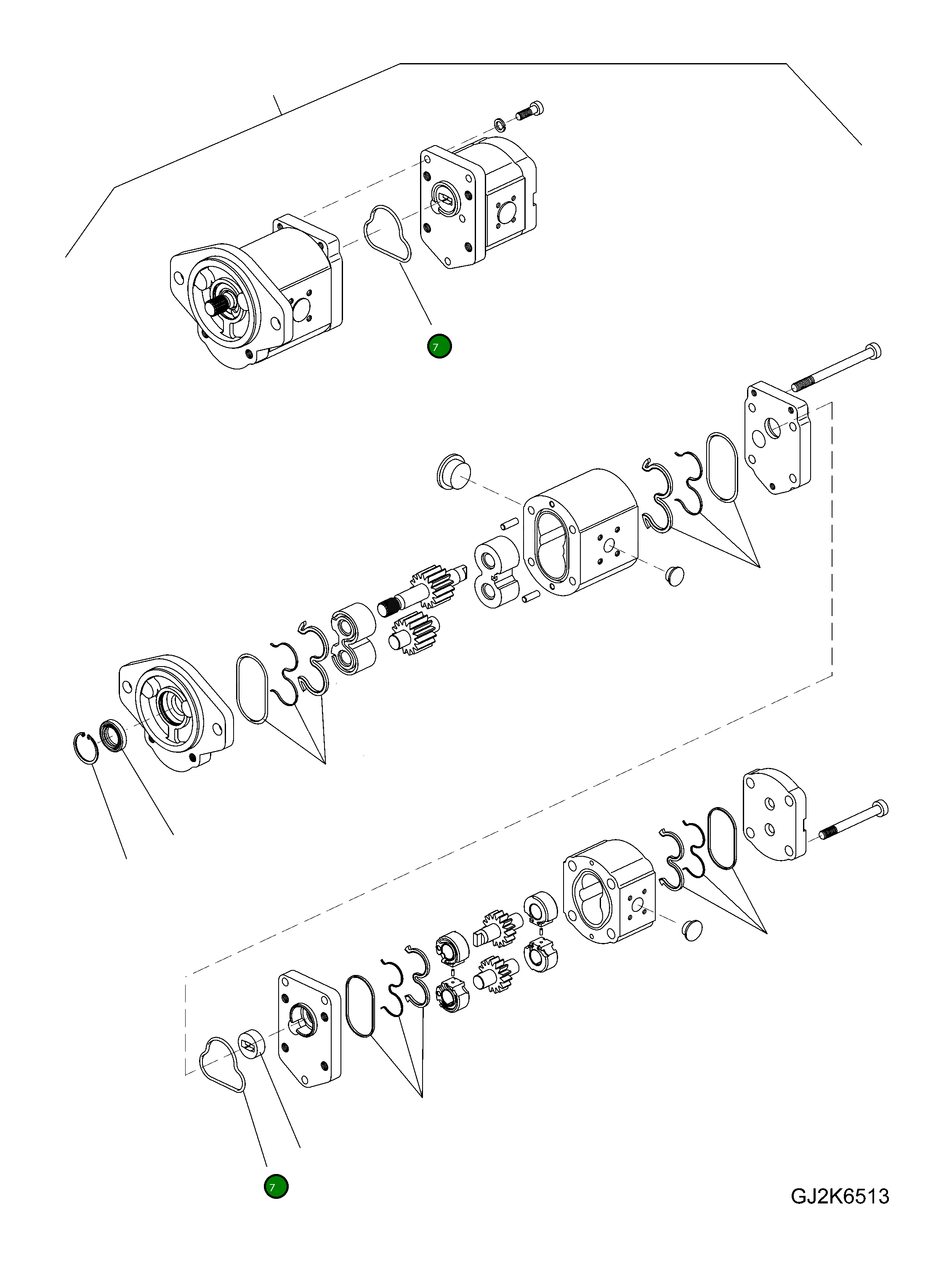 7

7

GJ2K6513