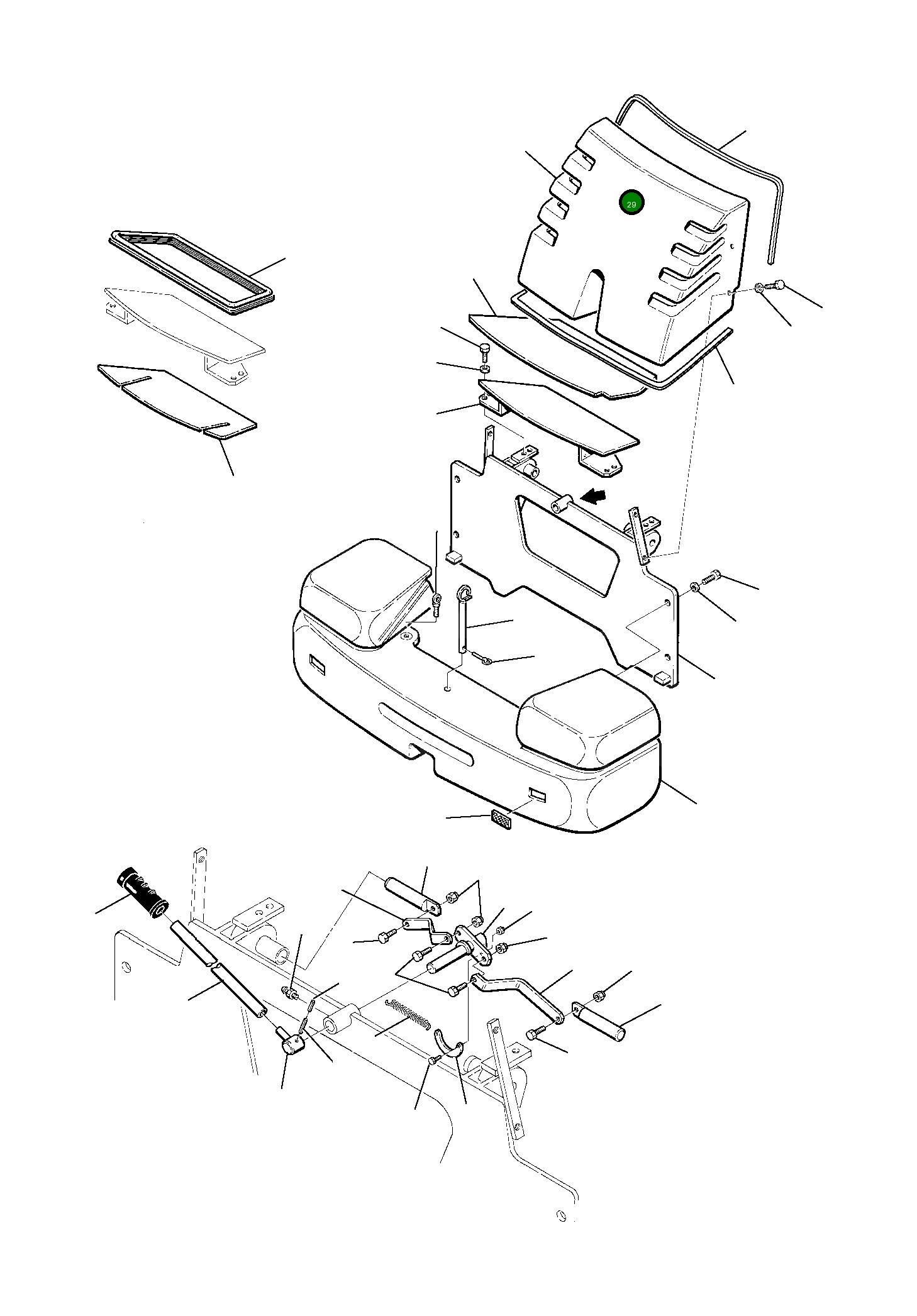 29