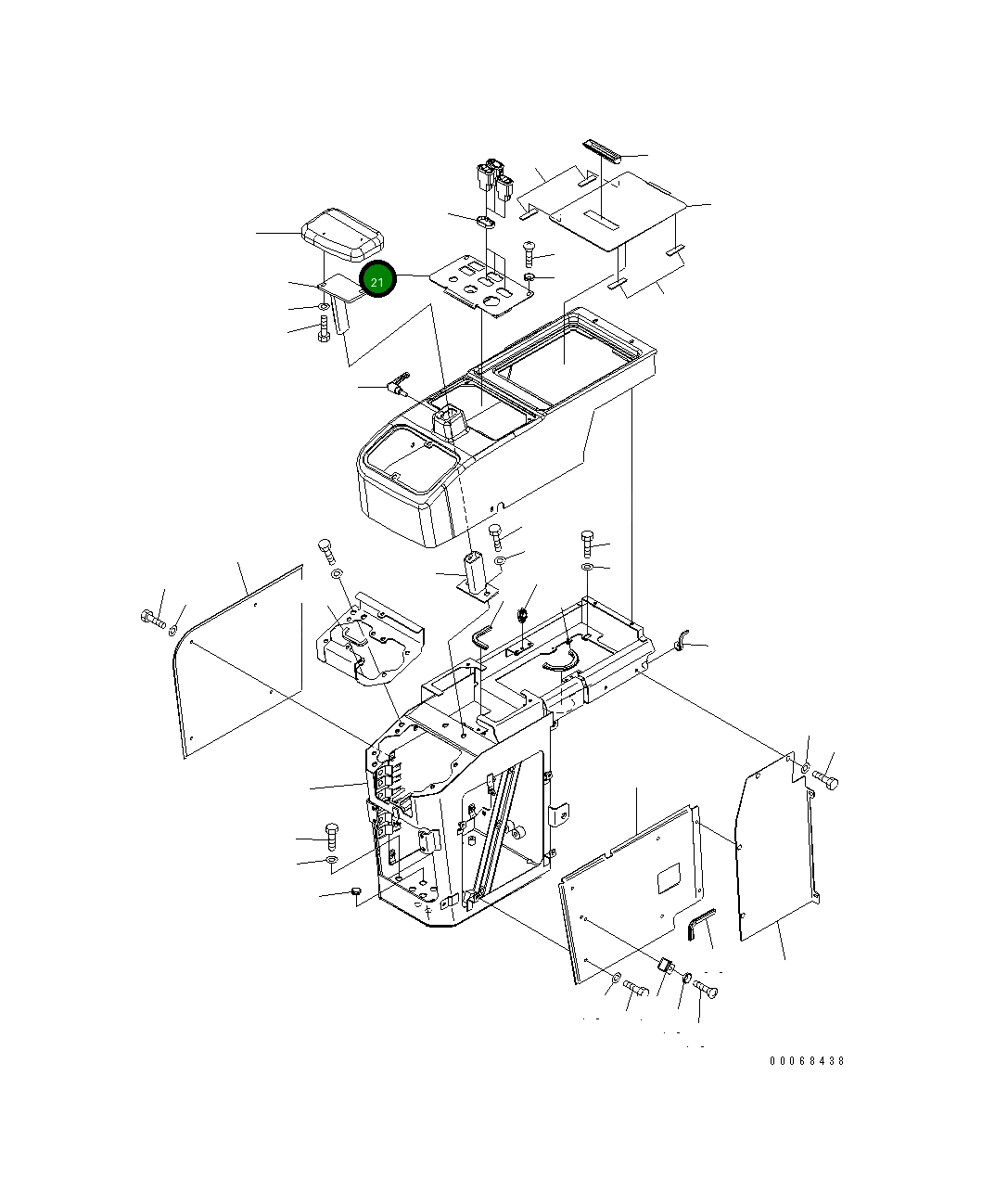 21

00068438