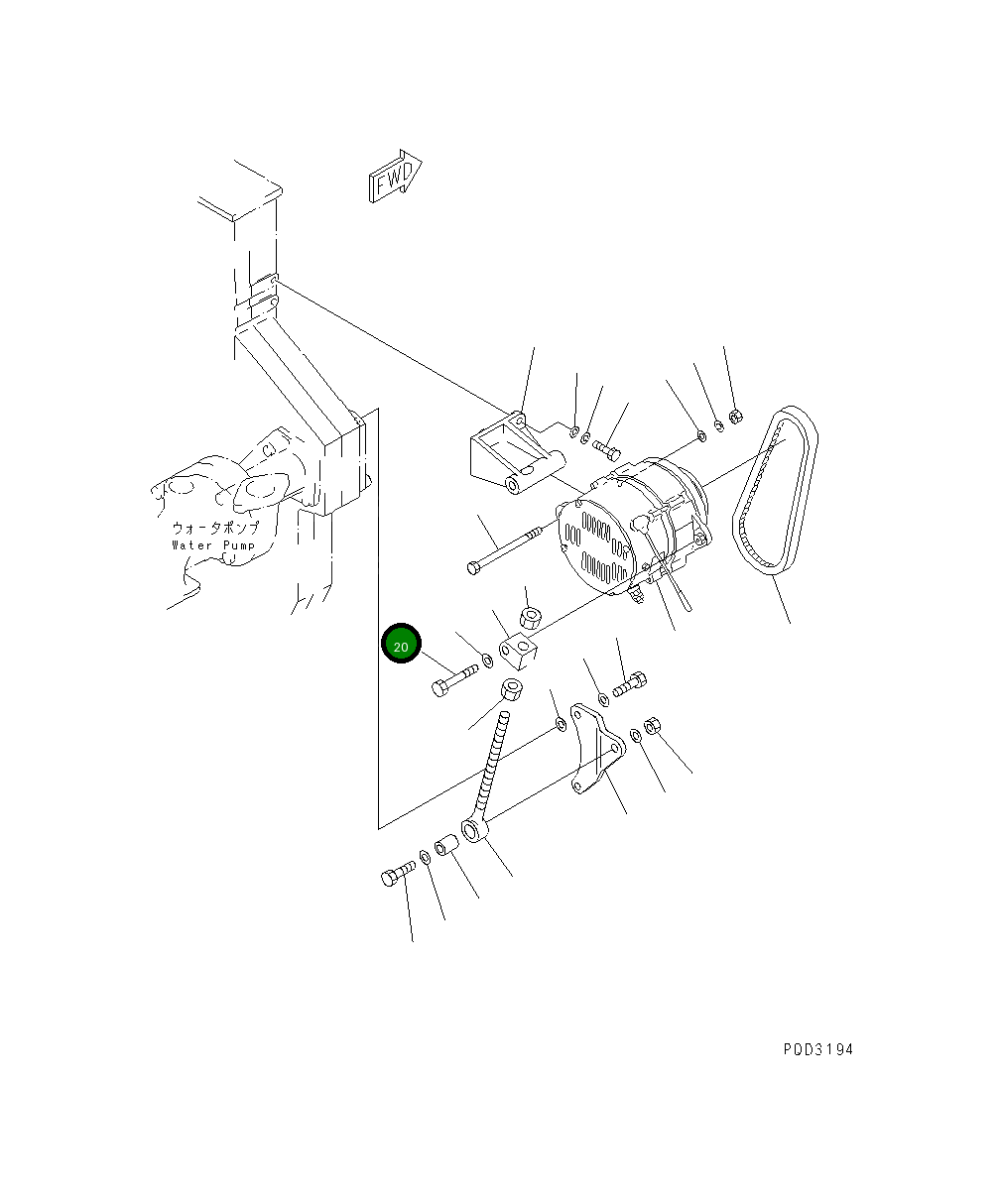 FWD

ウォータポンプ
Water Pump

20

PDD3194