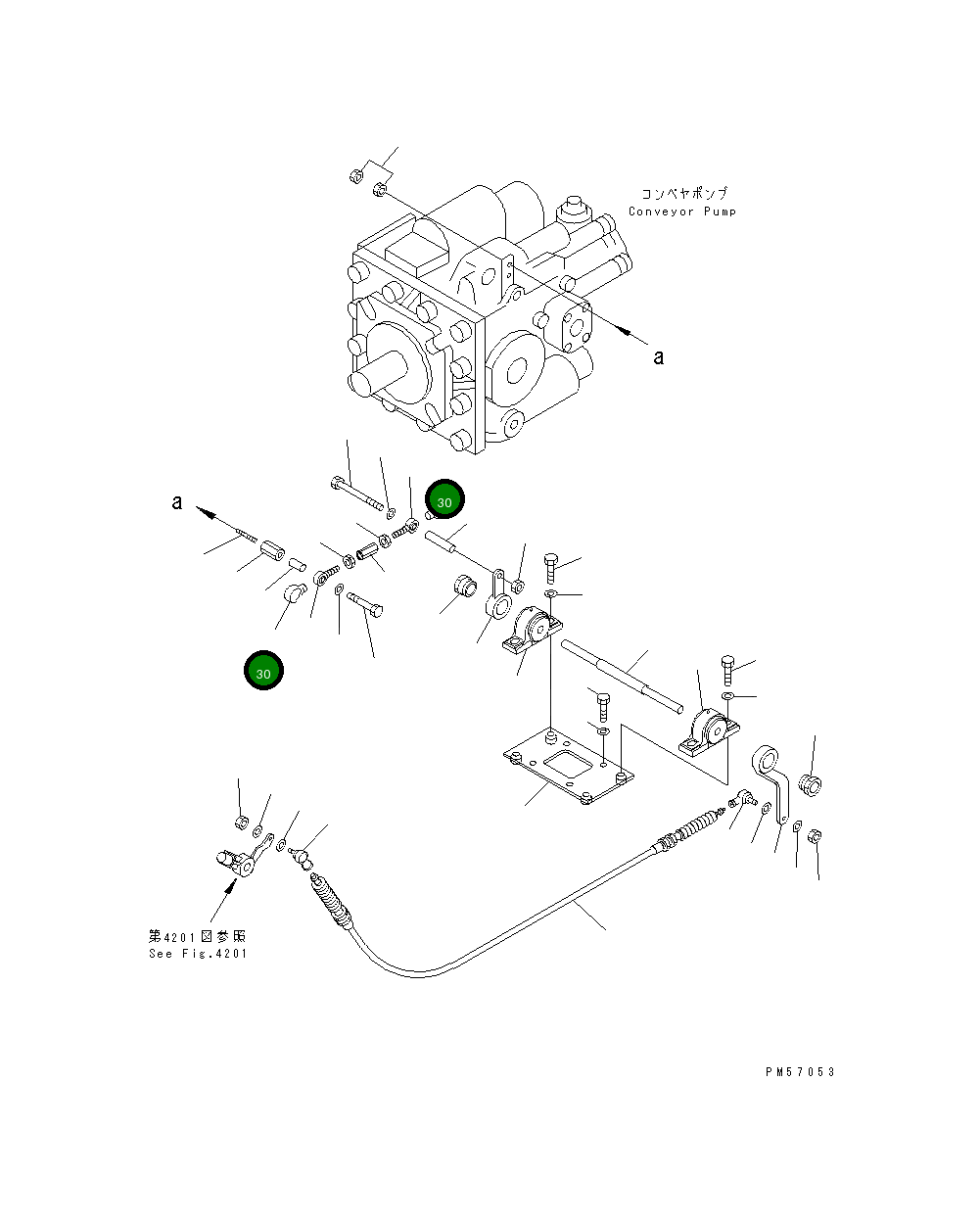 コンベヤポンプ
Conveyor Pump

a

a

30

30

第4201図参照
See Fig.4201

PM57053