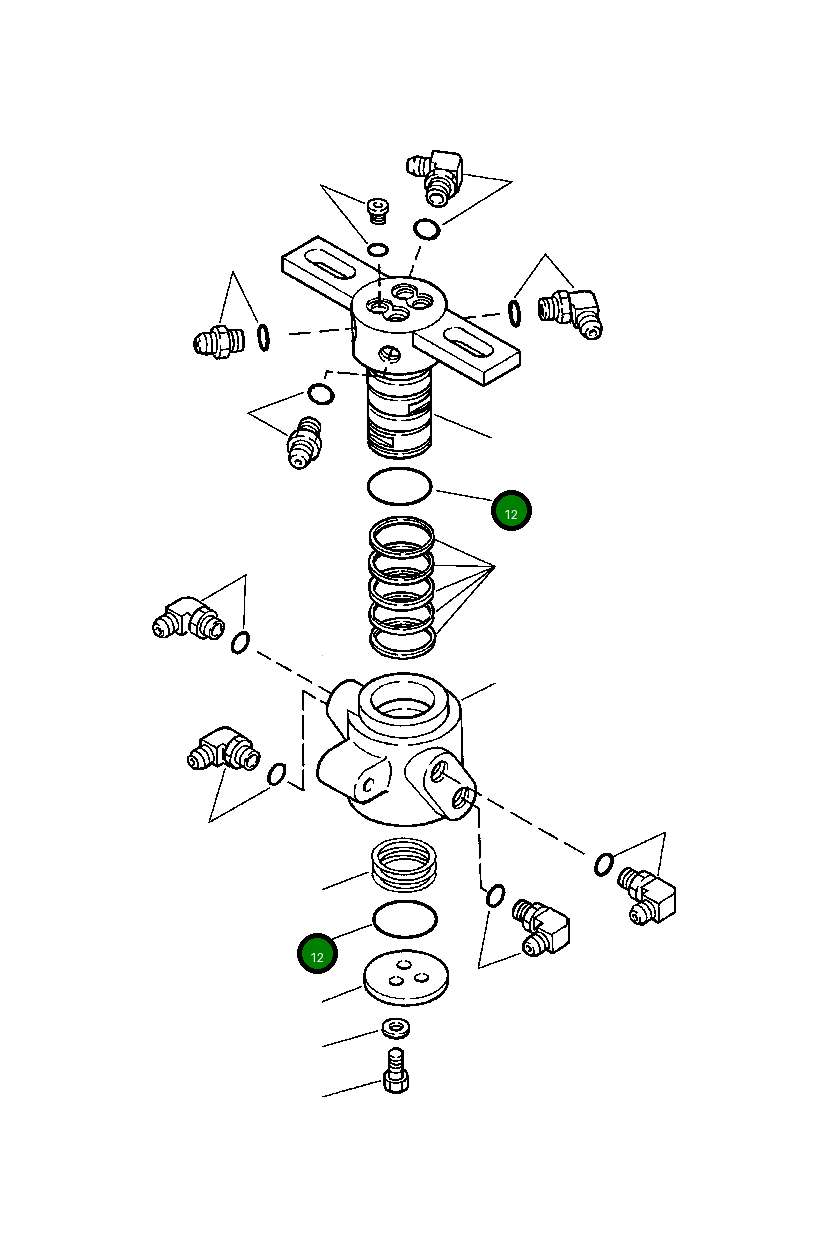 12

12