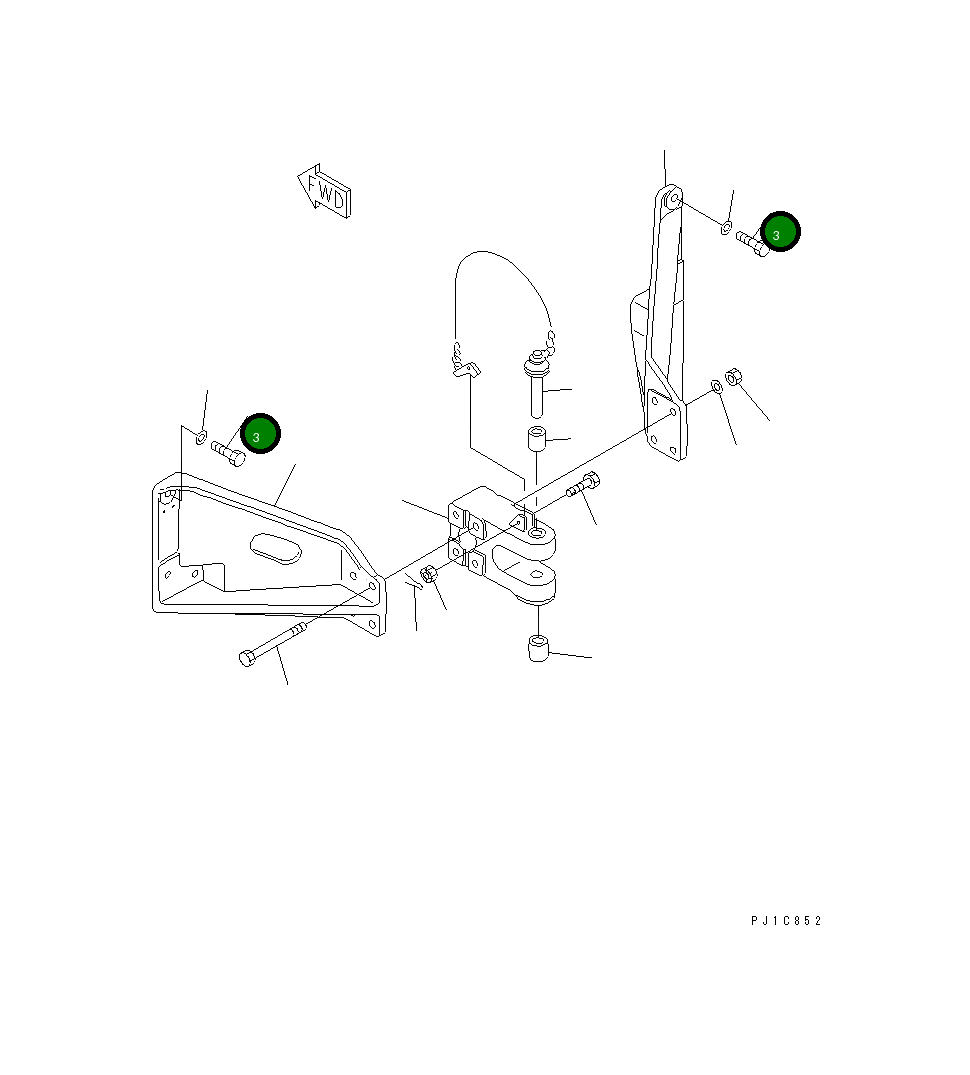 FWD

3

3

PJ1C852