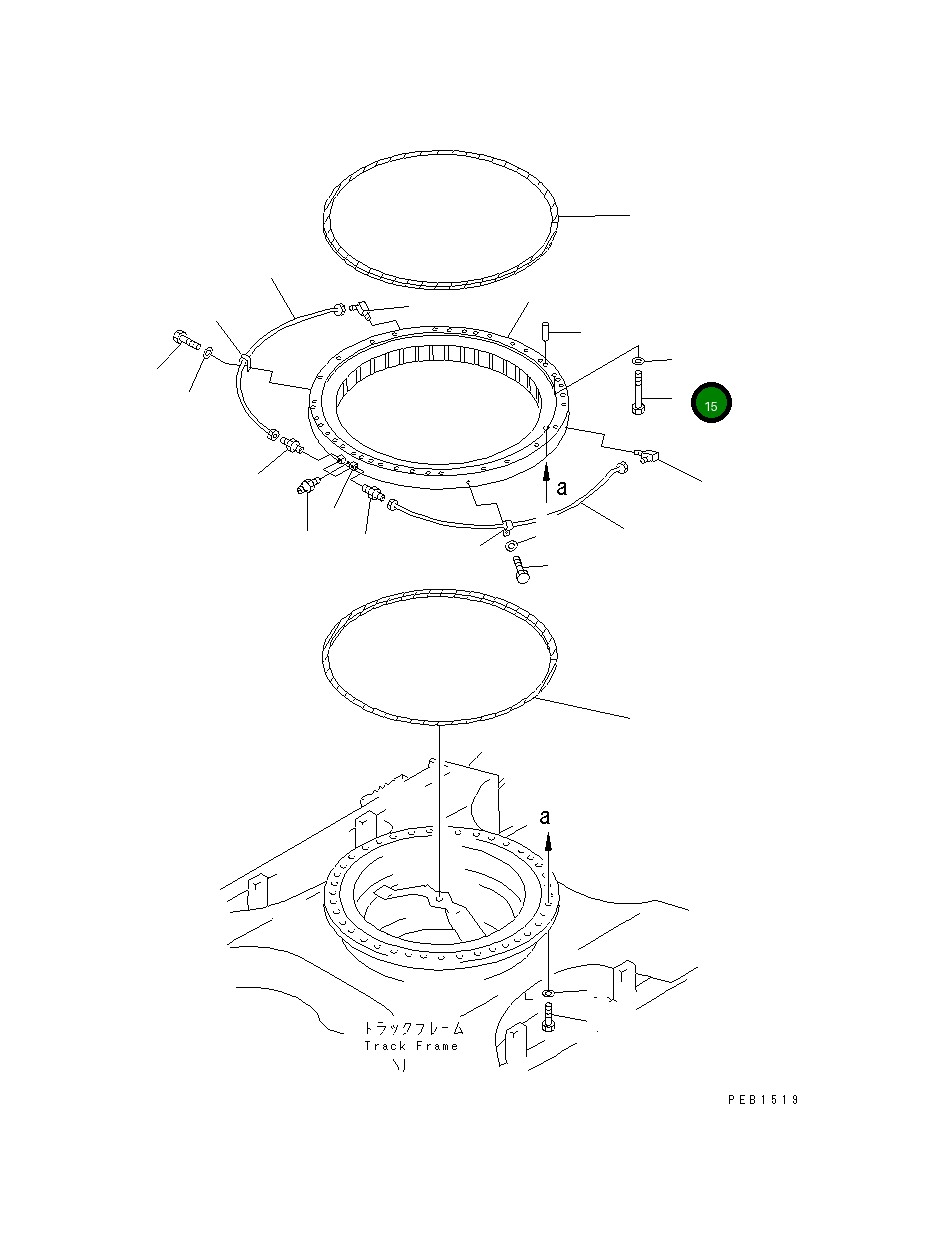 15

a

a

トラックフレーム
Track Frame

PEB1519