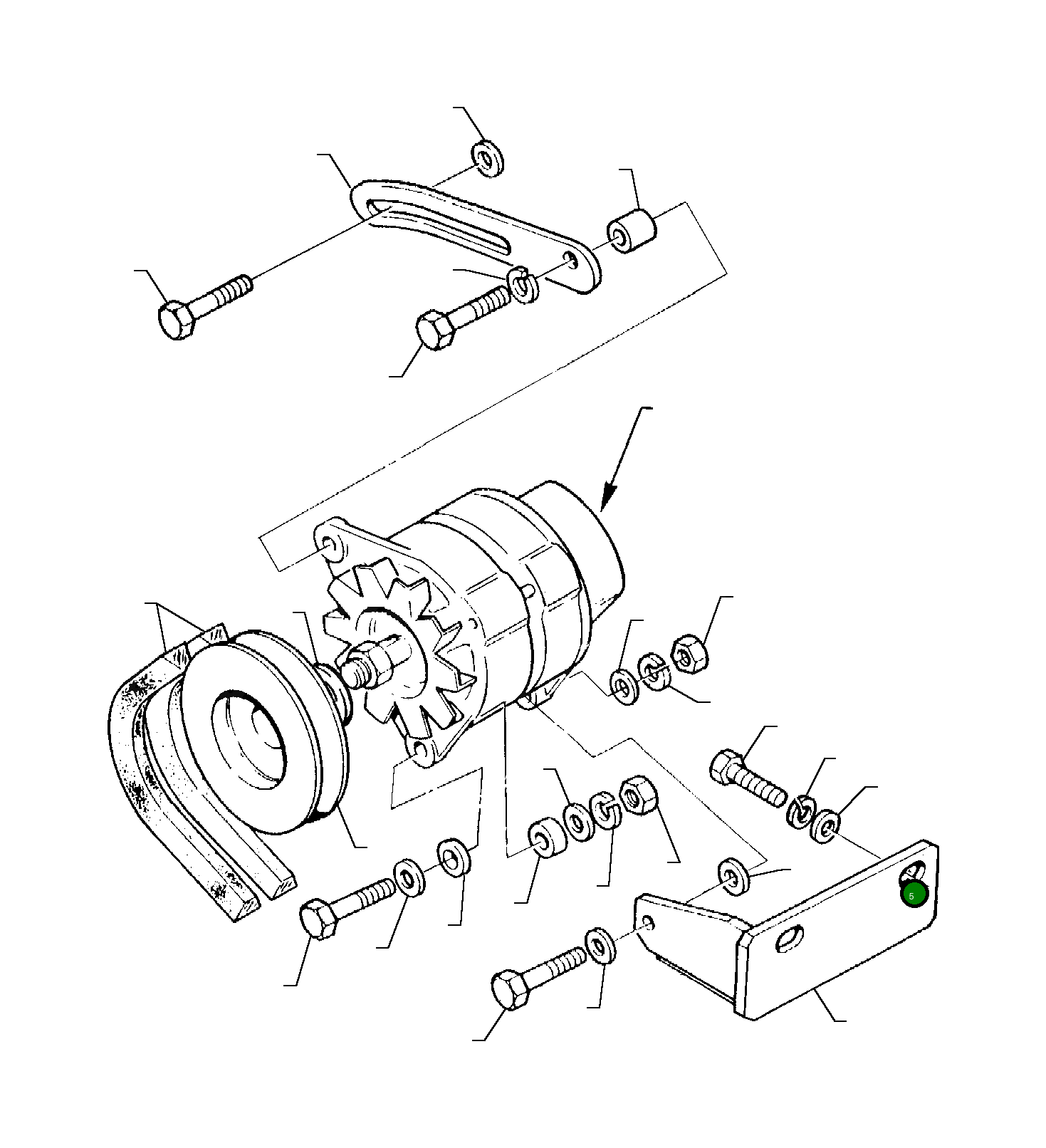 5