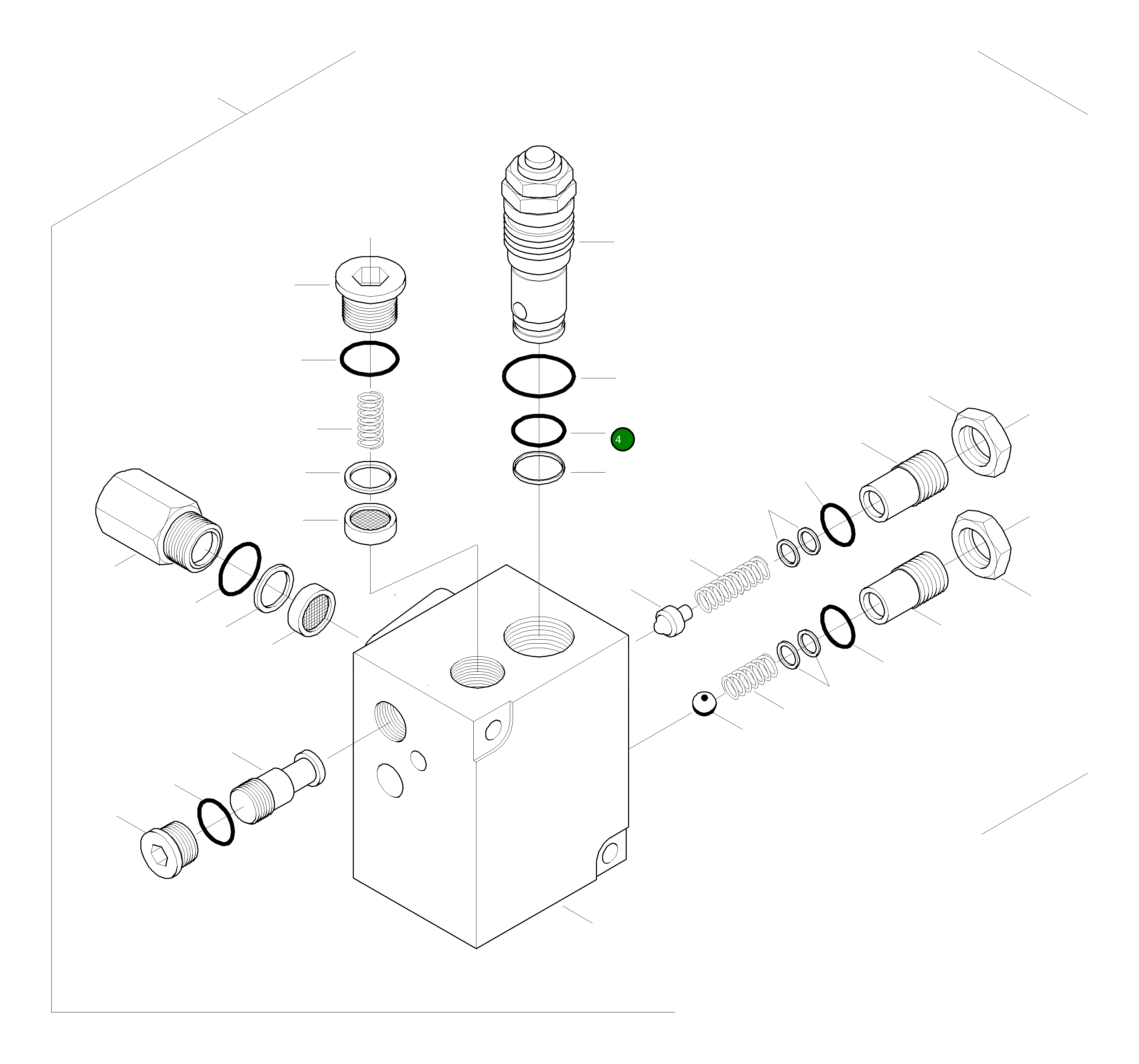 4