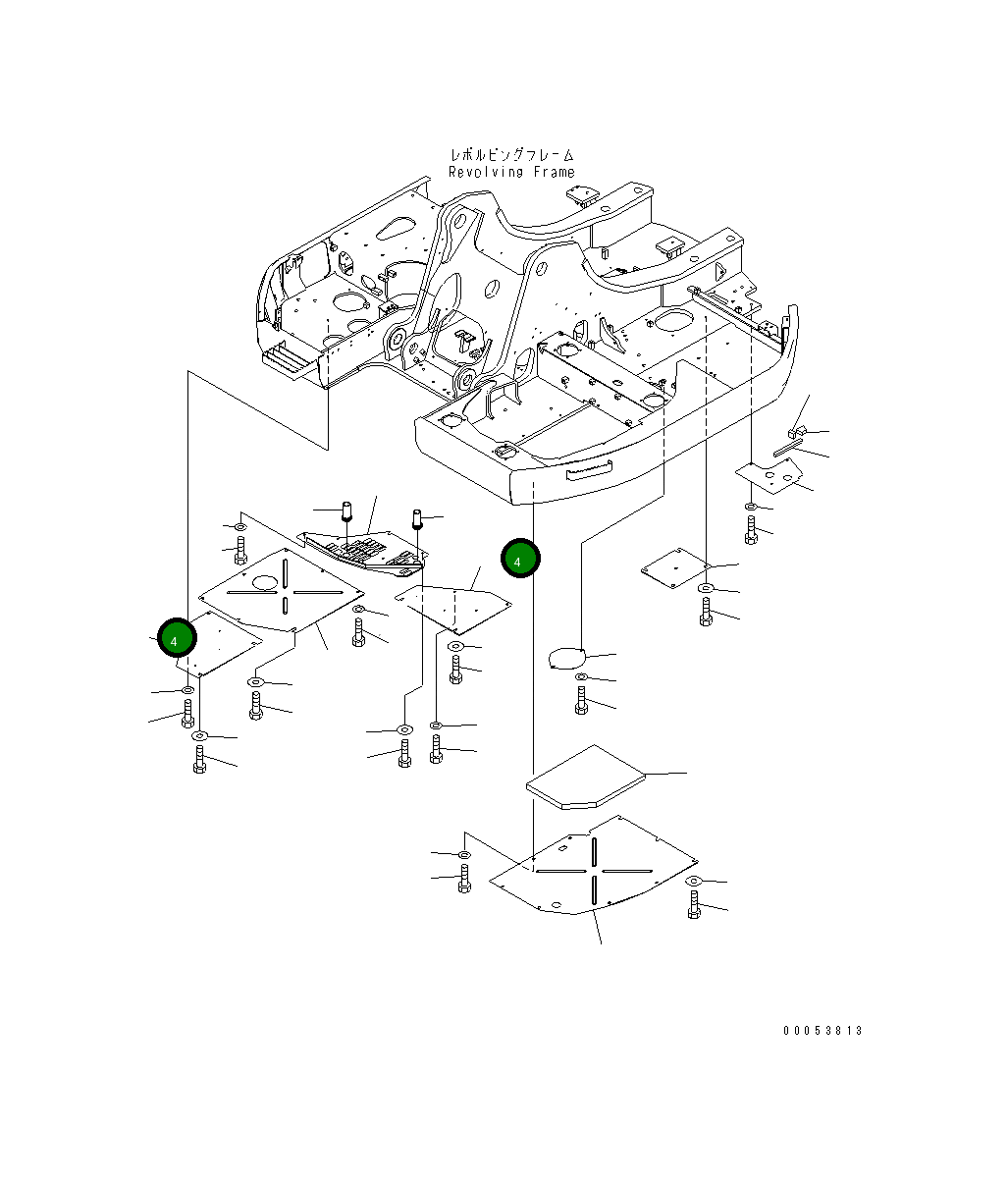 レボルビングフレーム
Revolving Frame

4

4

00053813